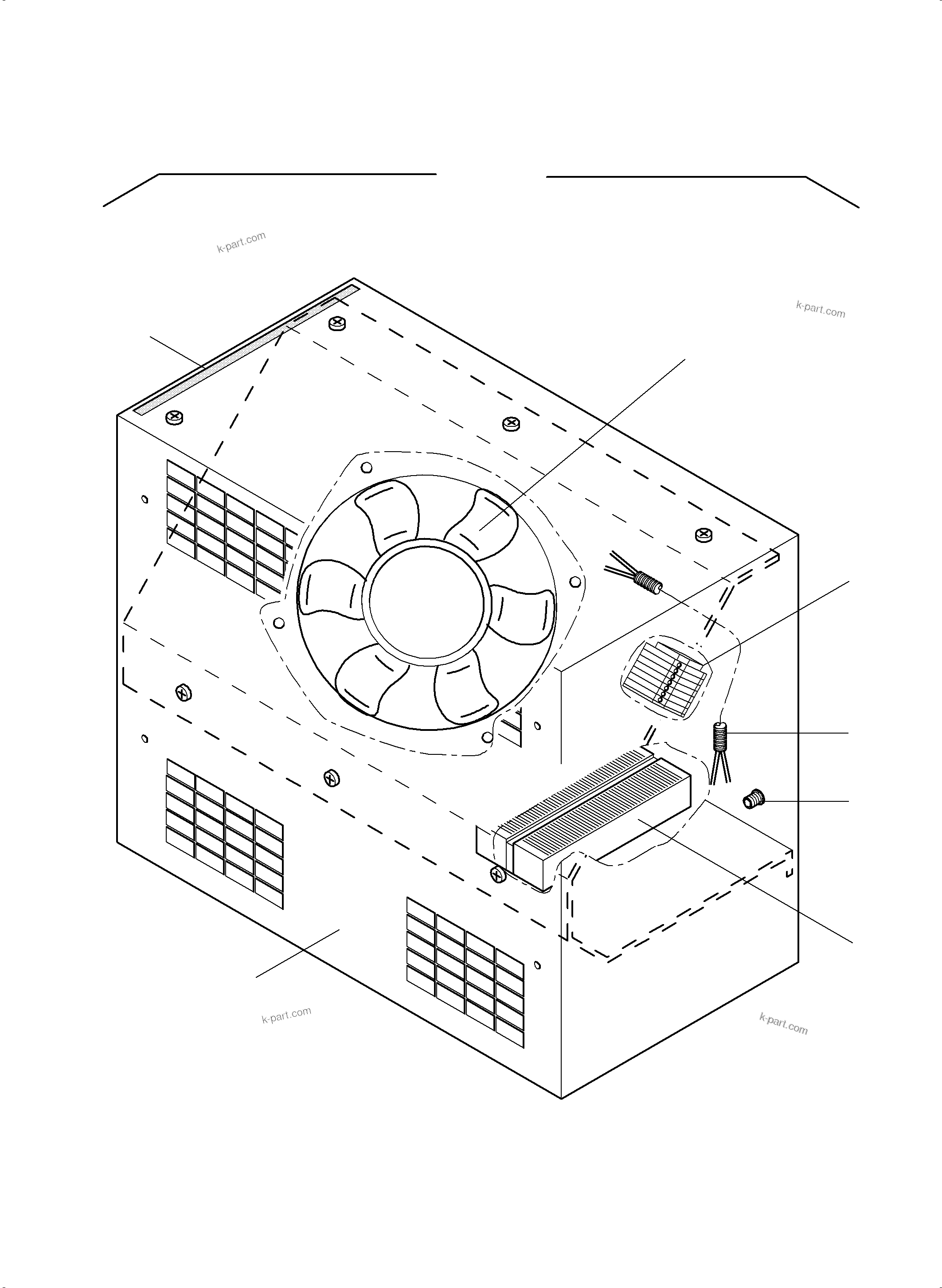 k-part.com

k-part.com

k-part.com

k-part.com