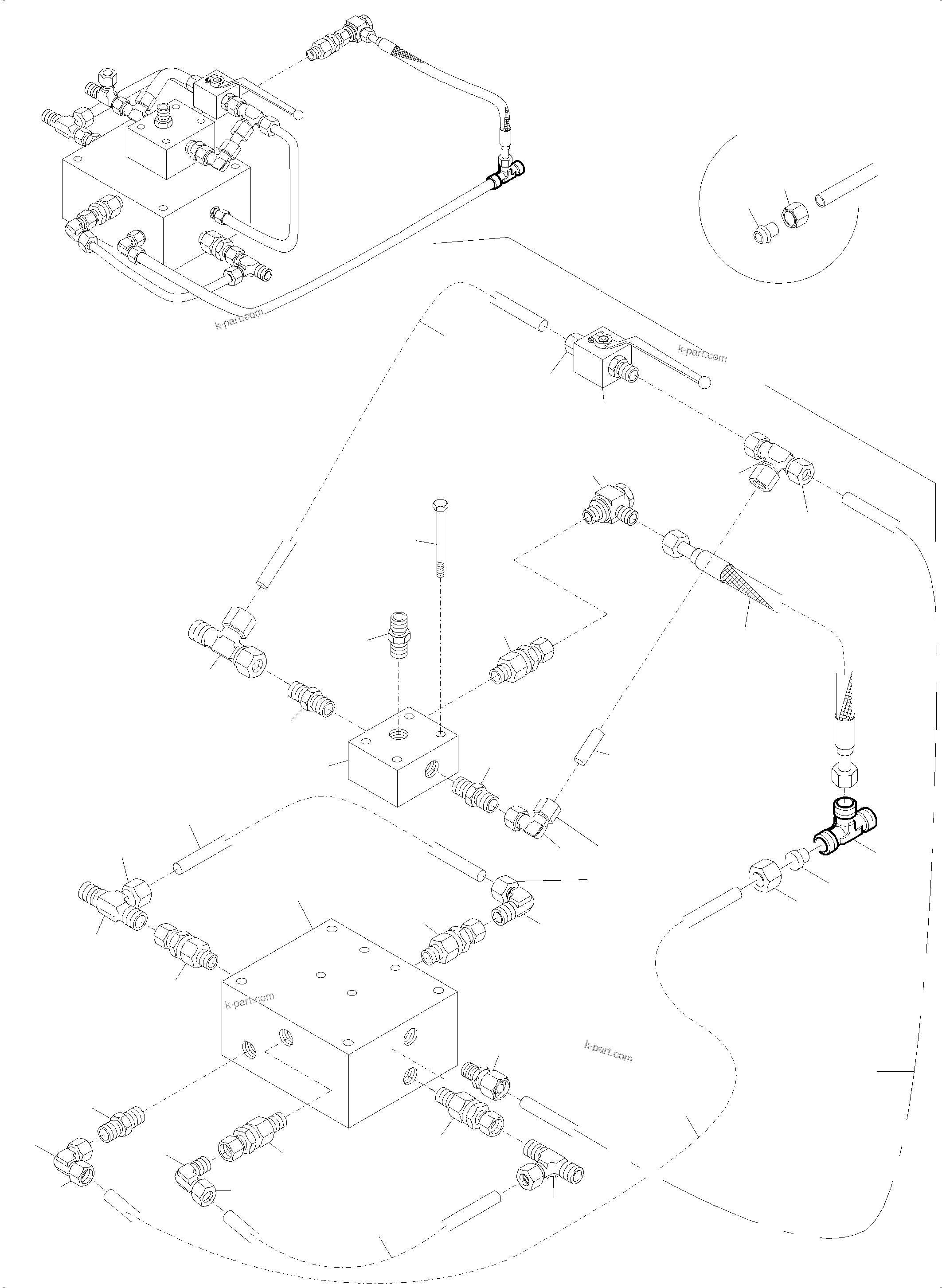 k-part.com

k-part.com

k-part.com

k-part.com