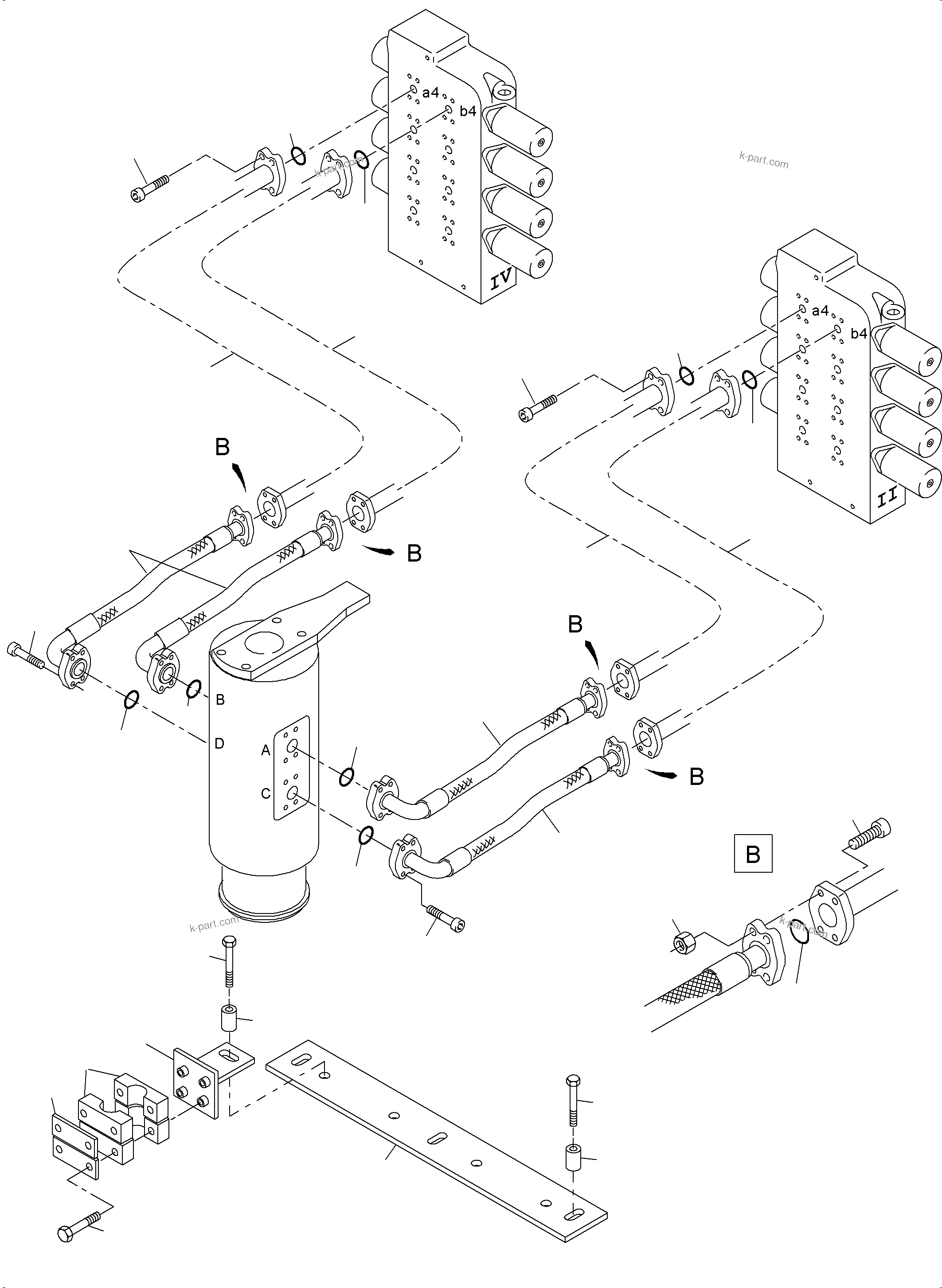 a4
b4
k-part.com
k-part.com
IV
a4
b4
II
B
B
B
B
B
D
A
C
B
k-part.com
k-part.com