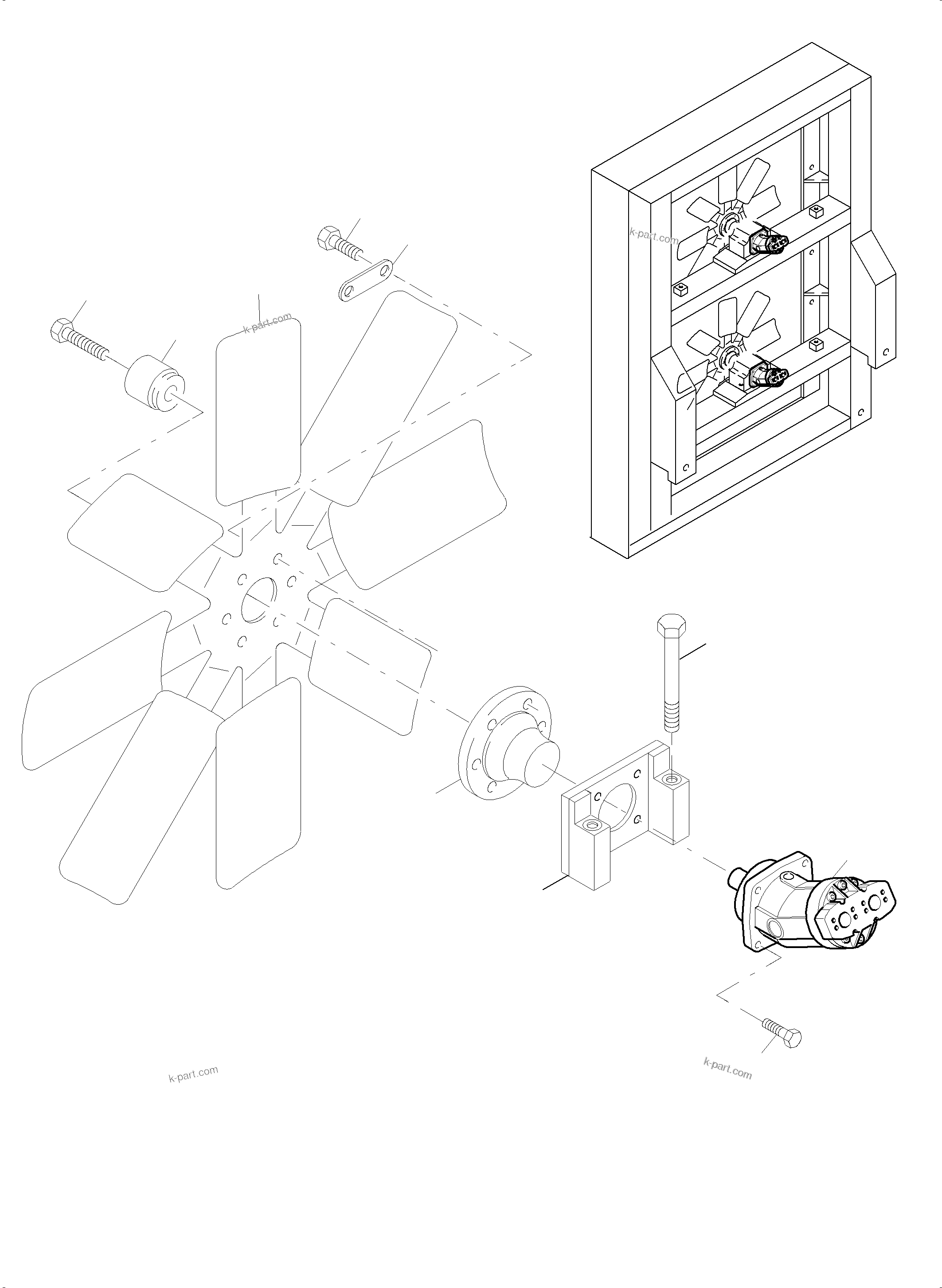 k-part.com

k-part.com

k-part.com

k-part.com