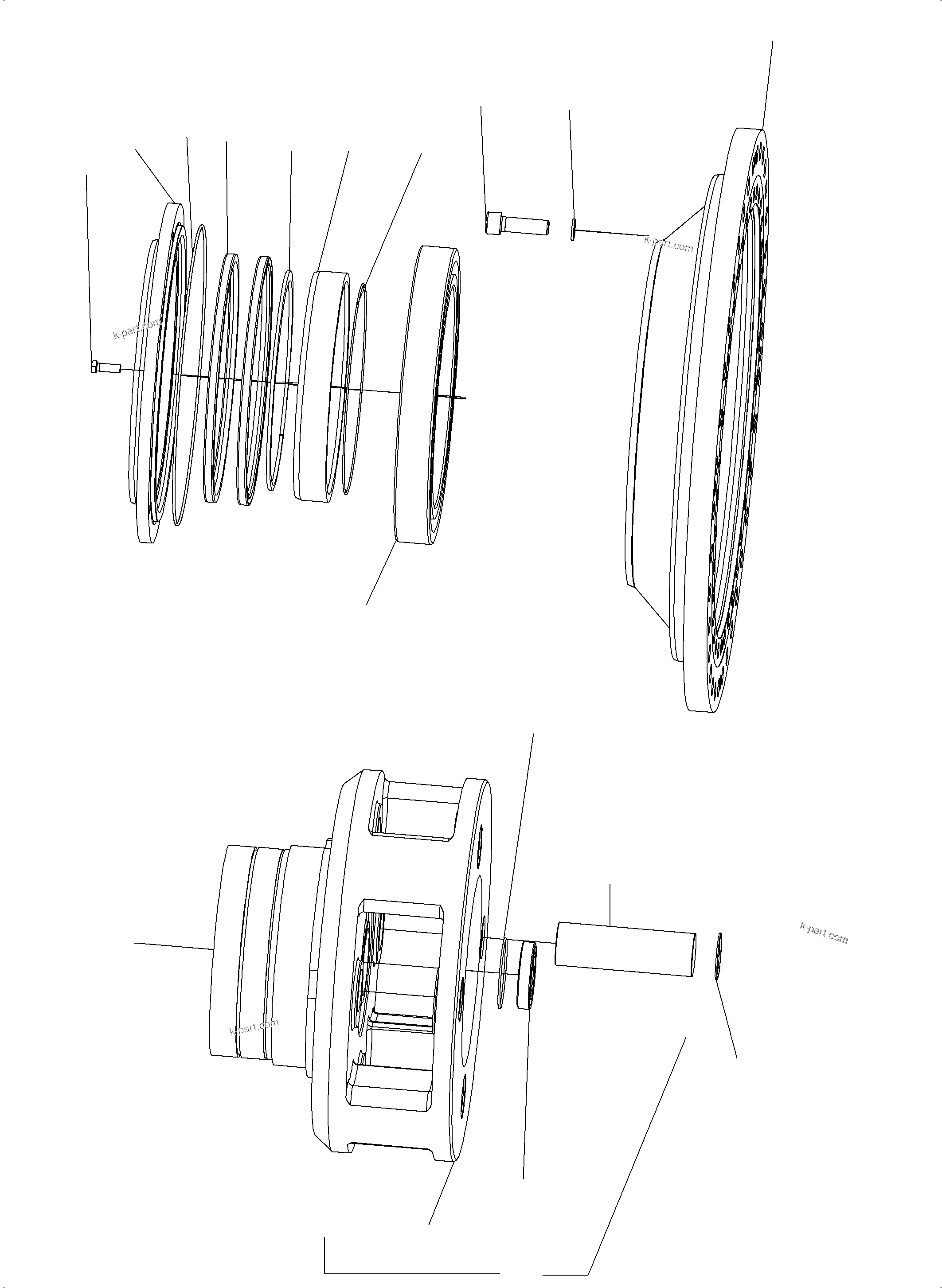 k-part.com

k-part.com

k-part.com

k-part.com