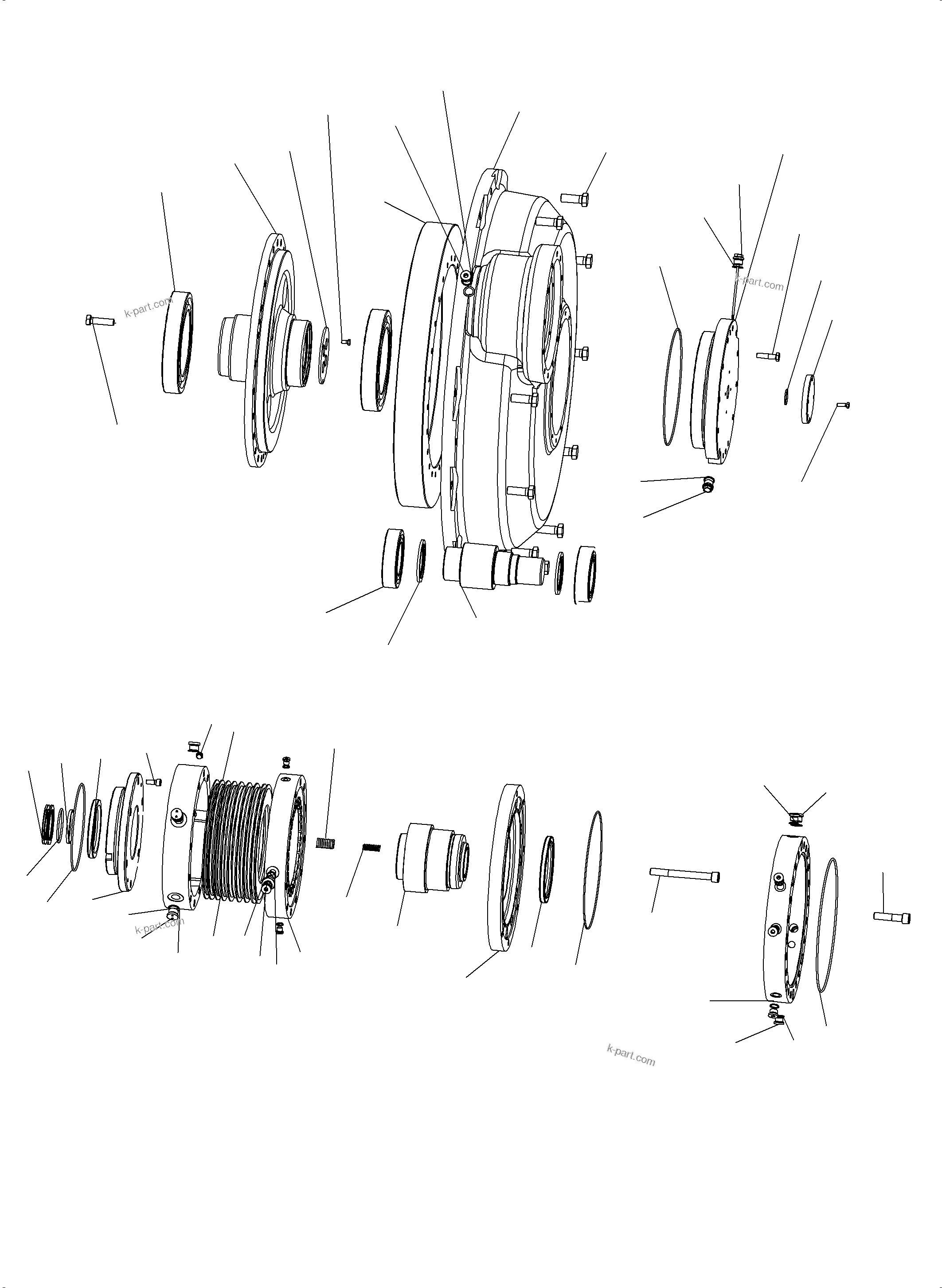 k-part.com
k-part.com
k-part.com
k-part.com