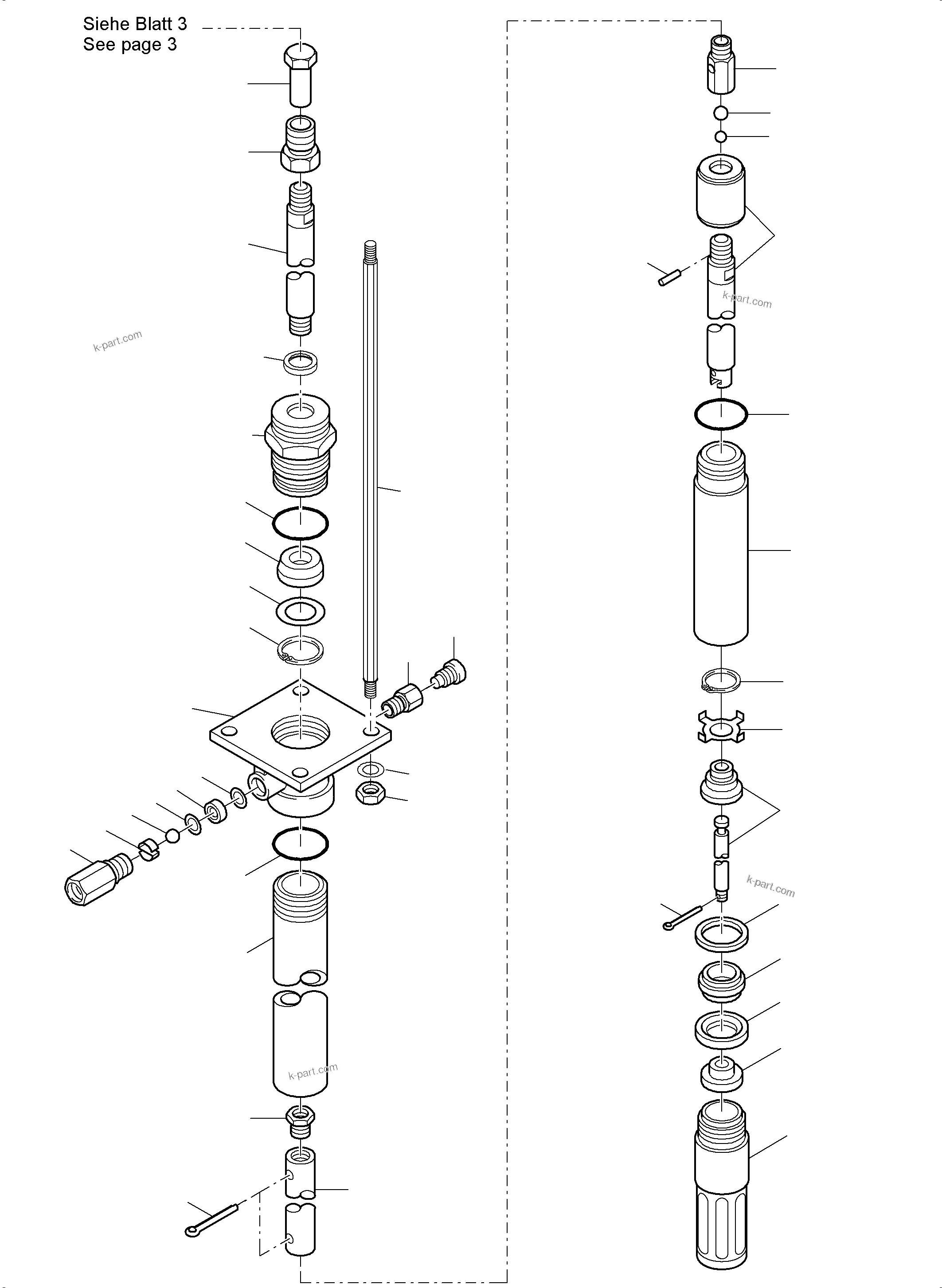 Siehe Blatt 3
See page 3

k-part.com

k-part.com

k-part.com

k-part.com