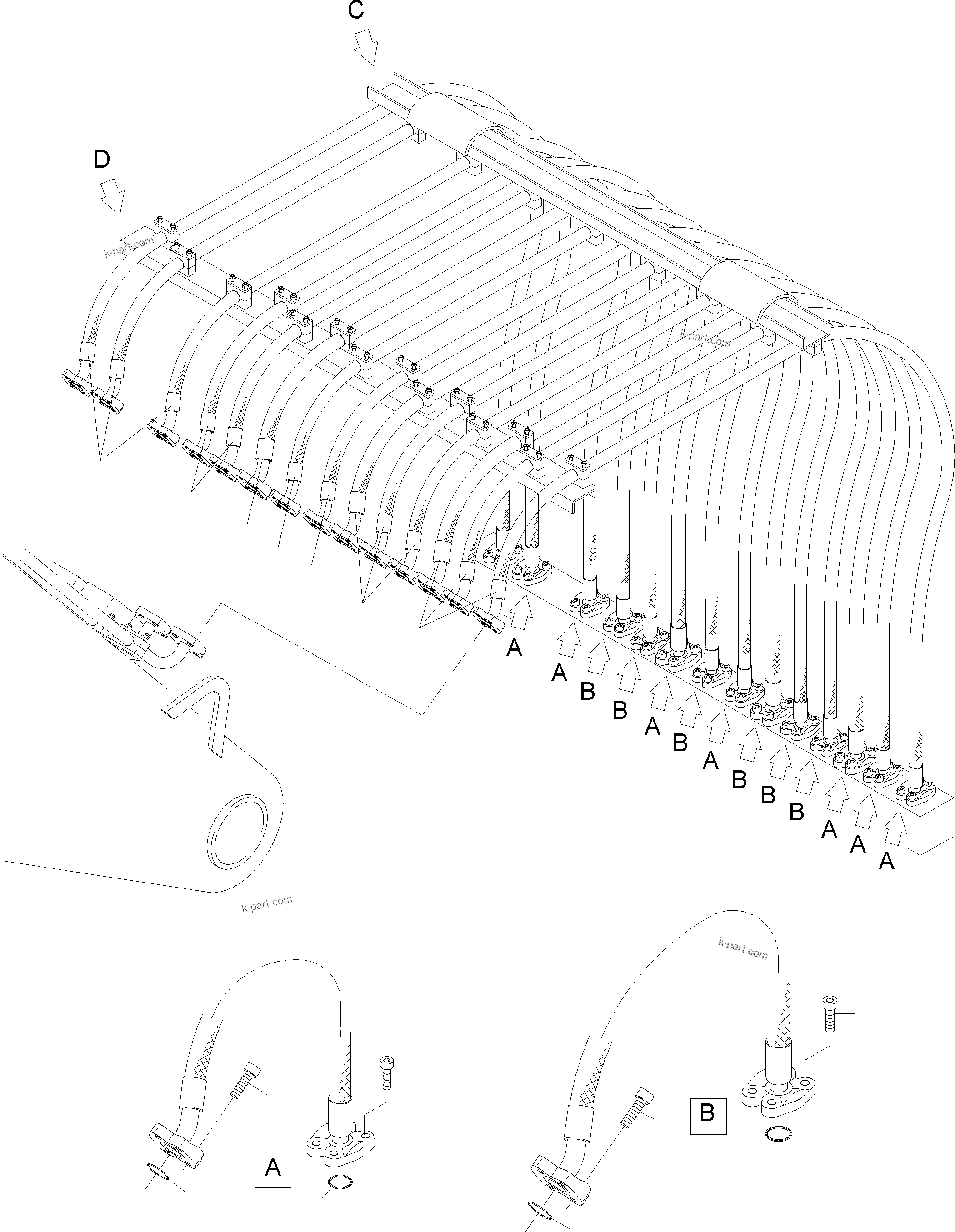 C

D

k-part.com

k-part.com

A

A

B

B

A

B

A

B

B

B

A

A

A

k-part.com

k-part.com

A

B