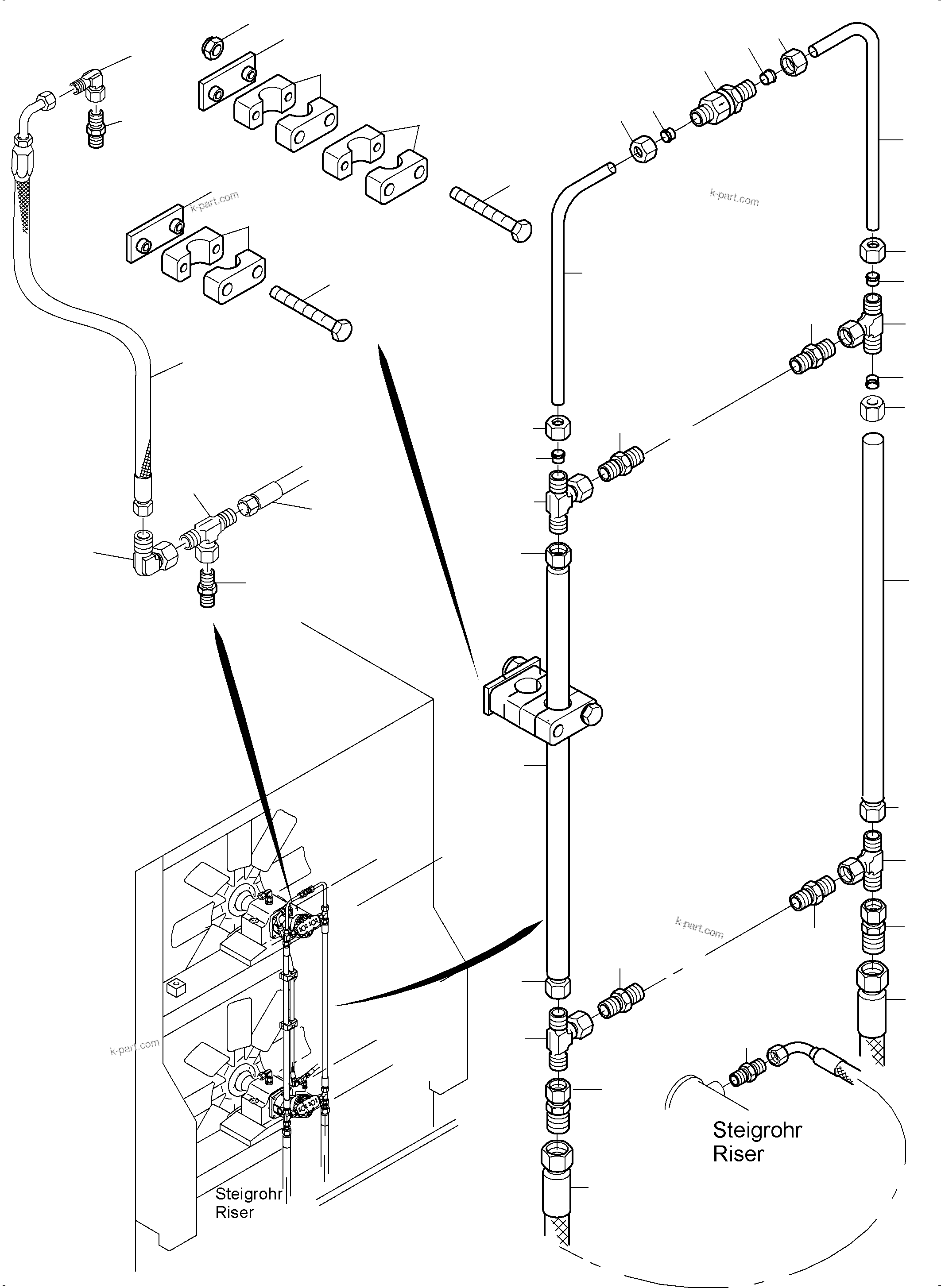 k-part.com

k-part.com

k-part.com

k-part.com

Steigrohr
Riser

Steigrohr
Riser