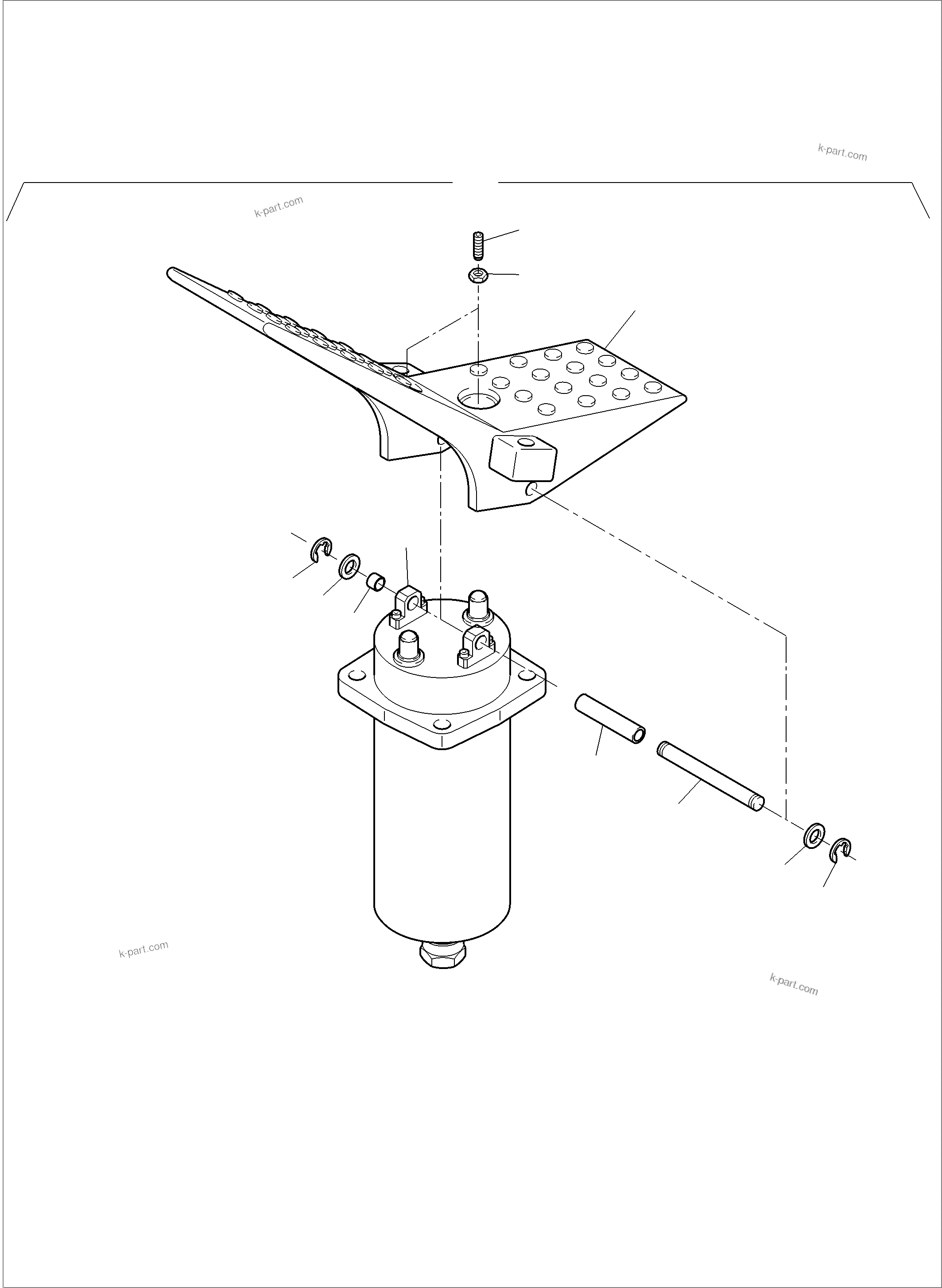 k-part.com

k-part.com

k-part.com

k-part.com