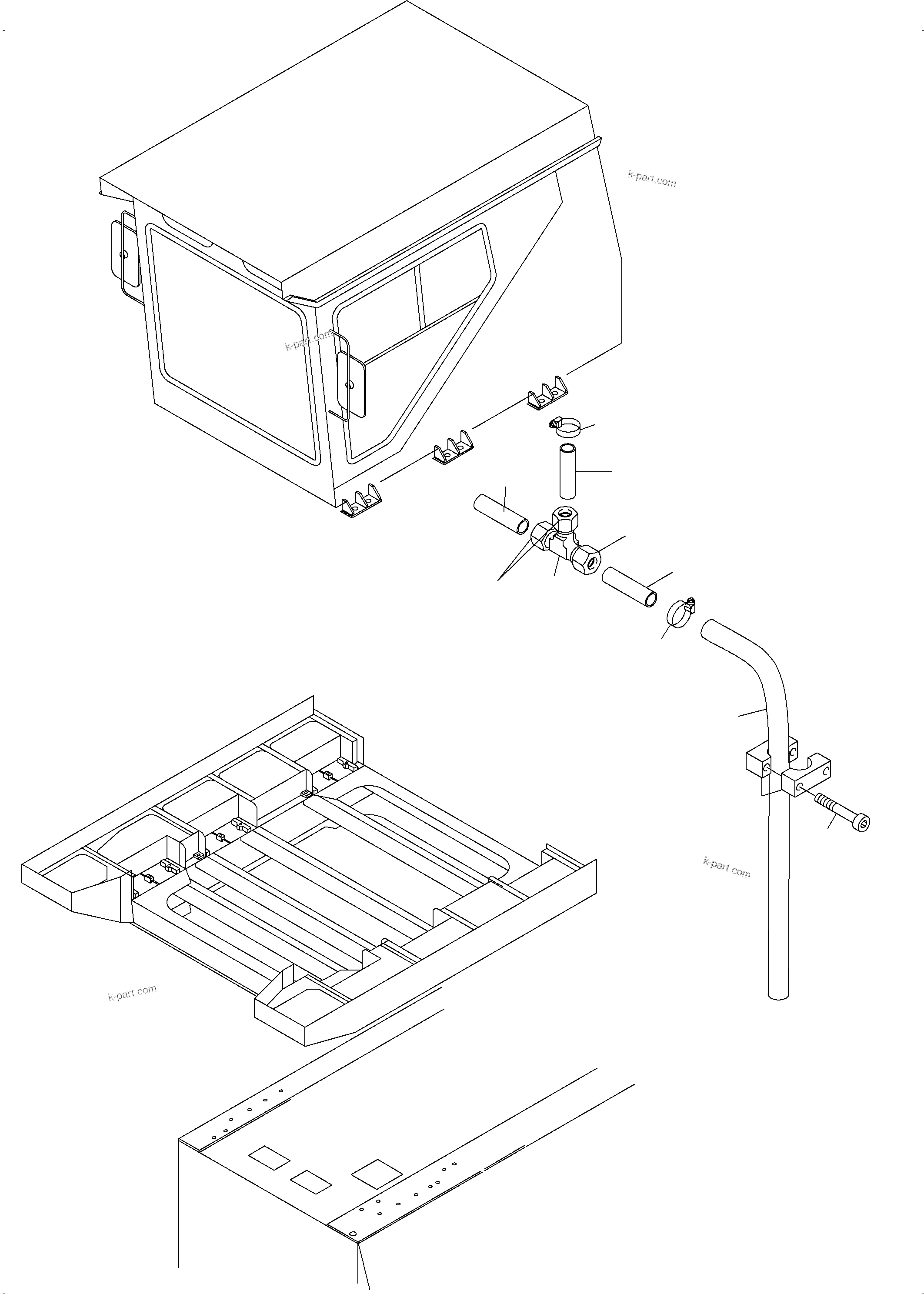 k-part.com

k-part.com

k-part.com

k-part.com