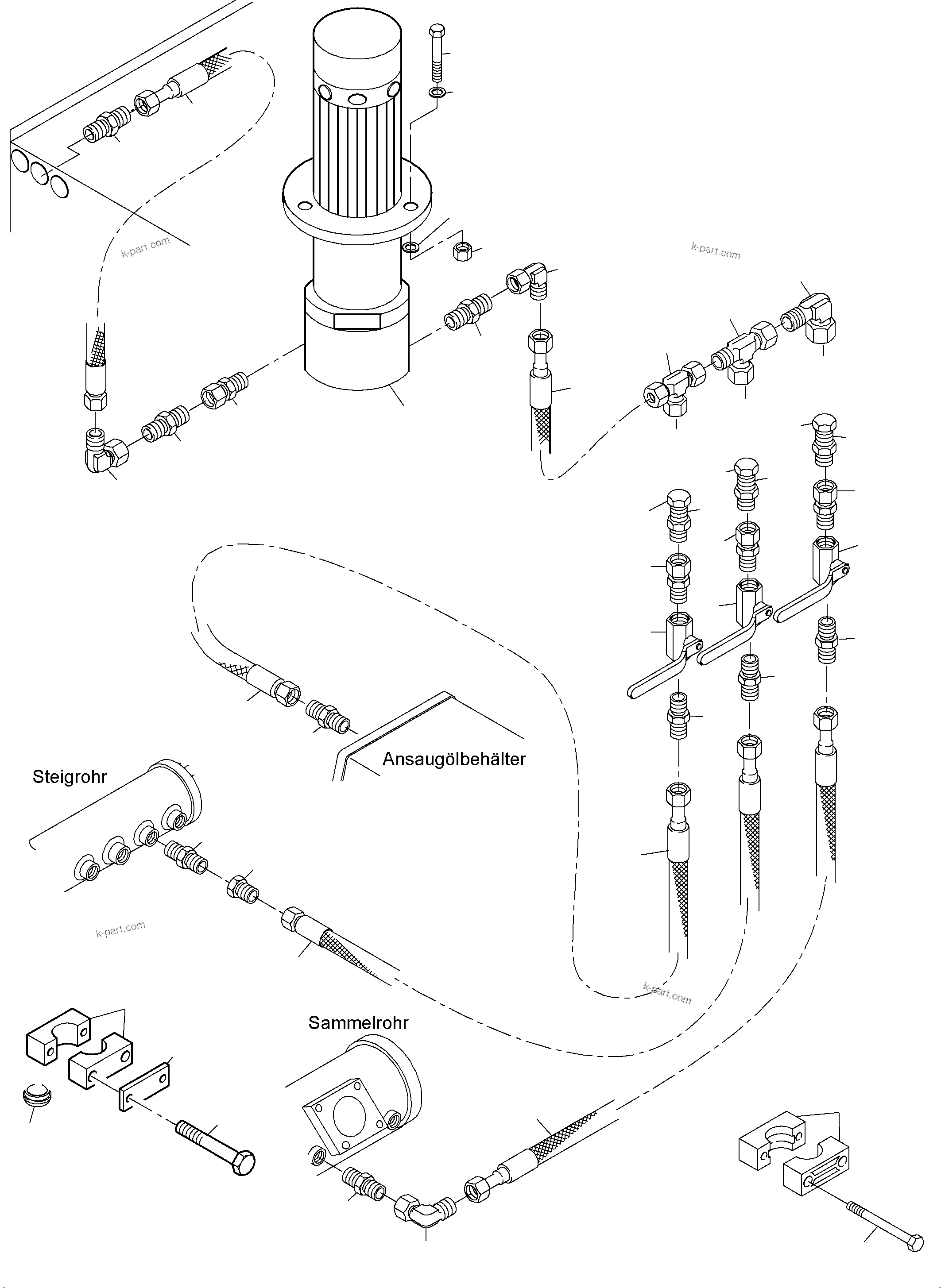 k-part.com

k-part.com

Ansaugölbehälter

Steigrohr

k-part.com

k-part.com

Sammelrohr