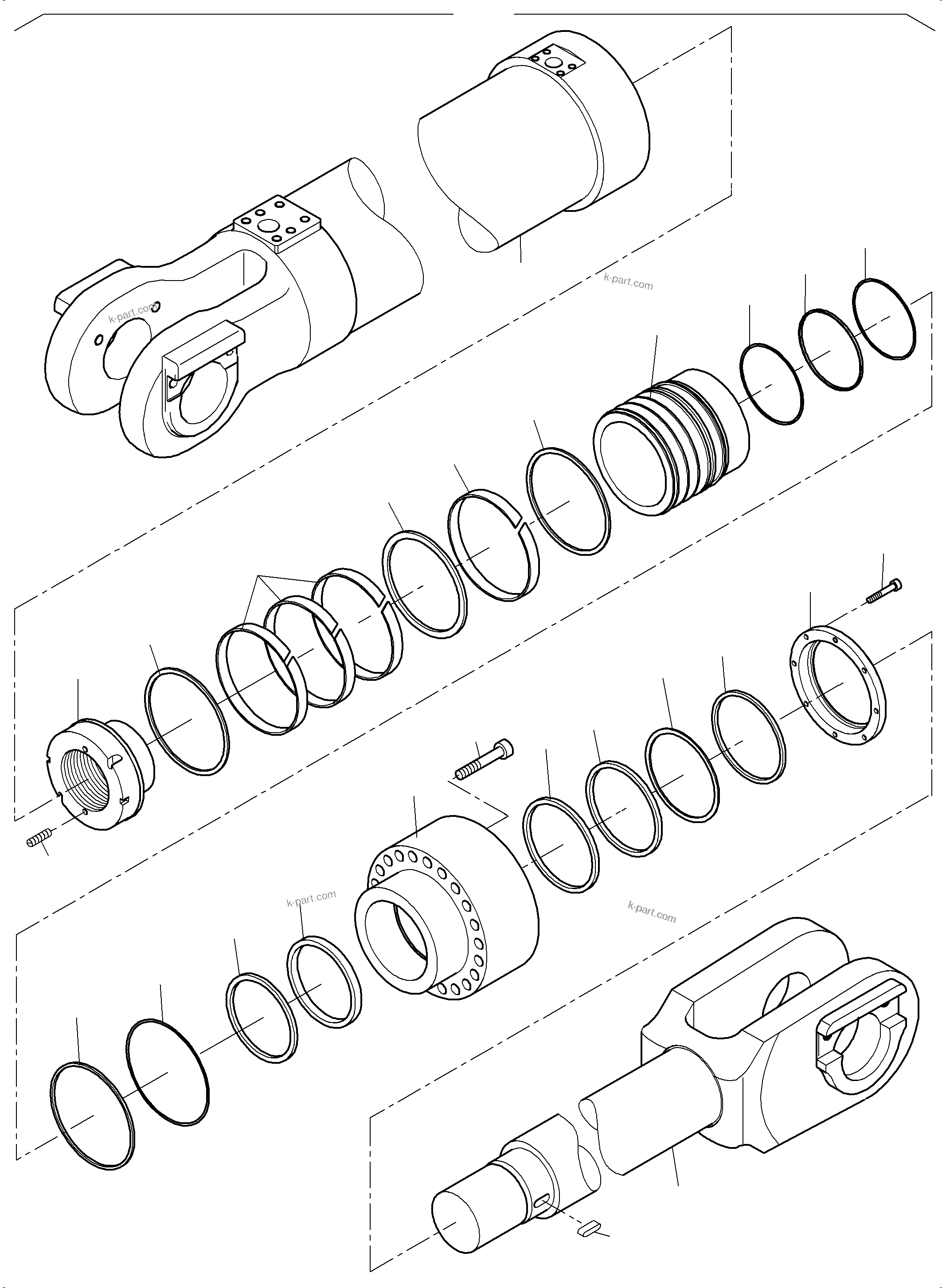 k-part.com
k-part.com
k-part.com
k-part.com