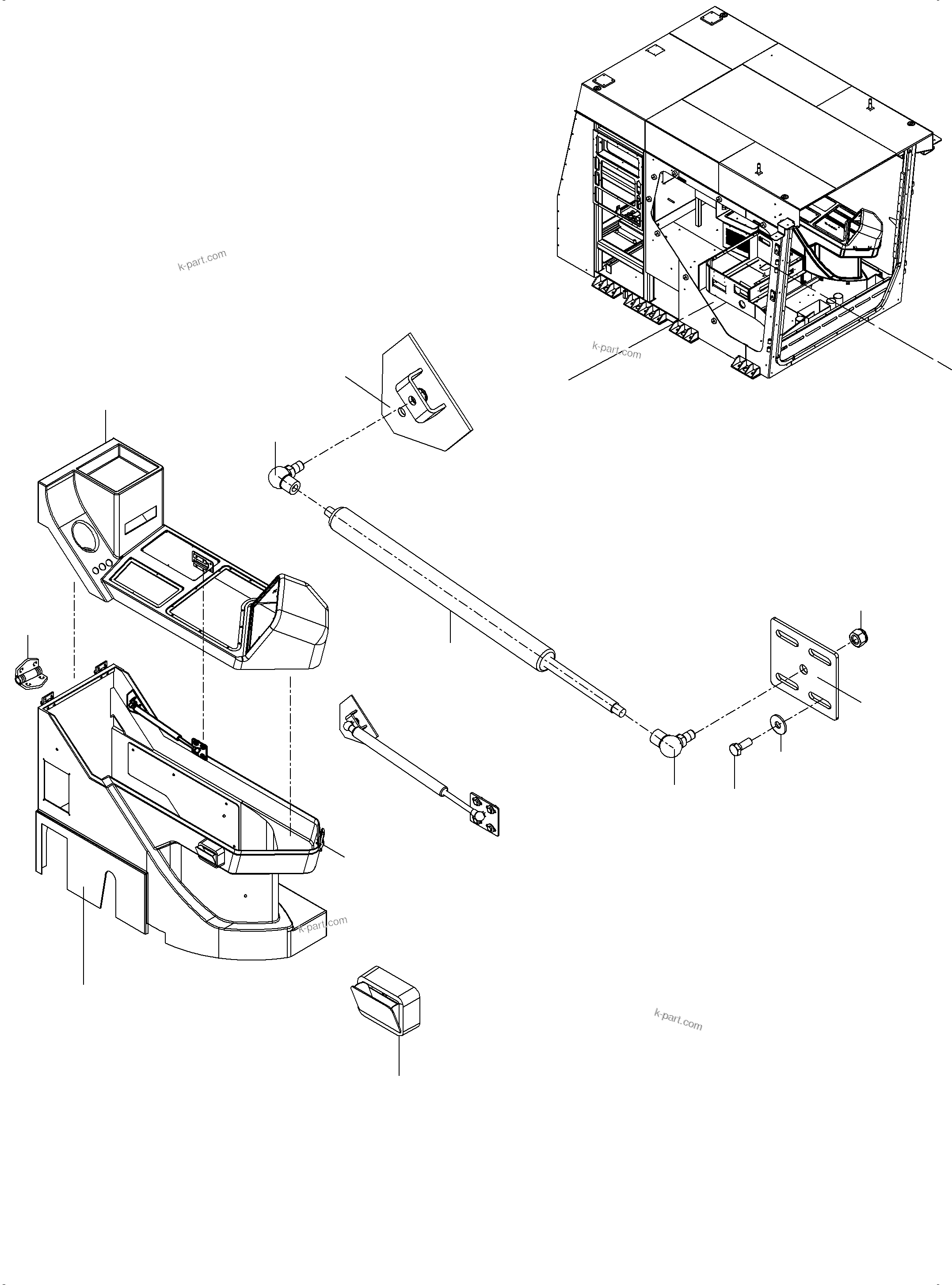 k-part.com

k-part.com

k-part.com

k-part.com