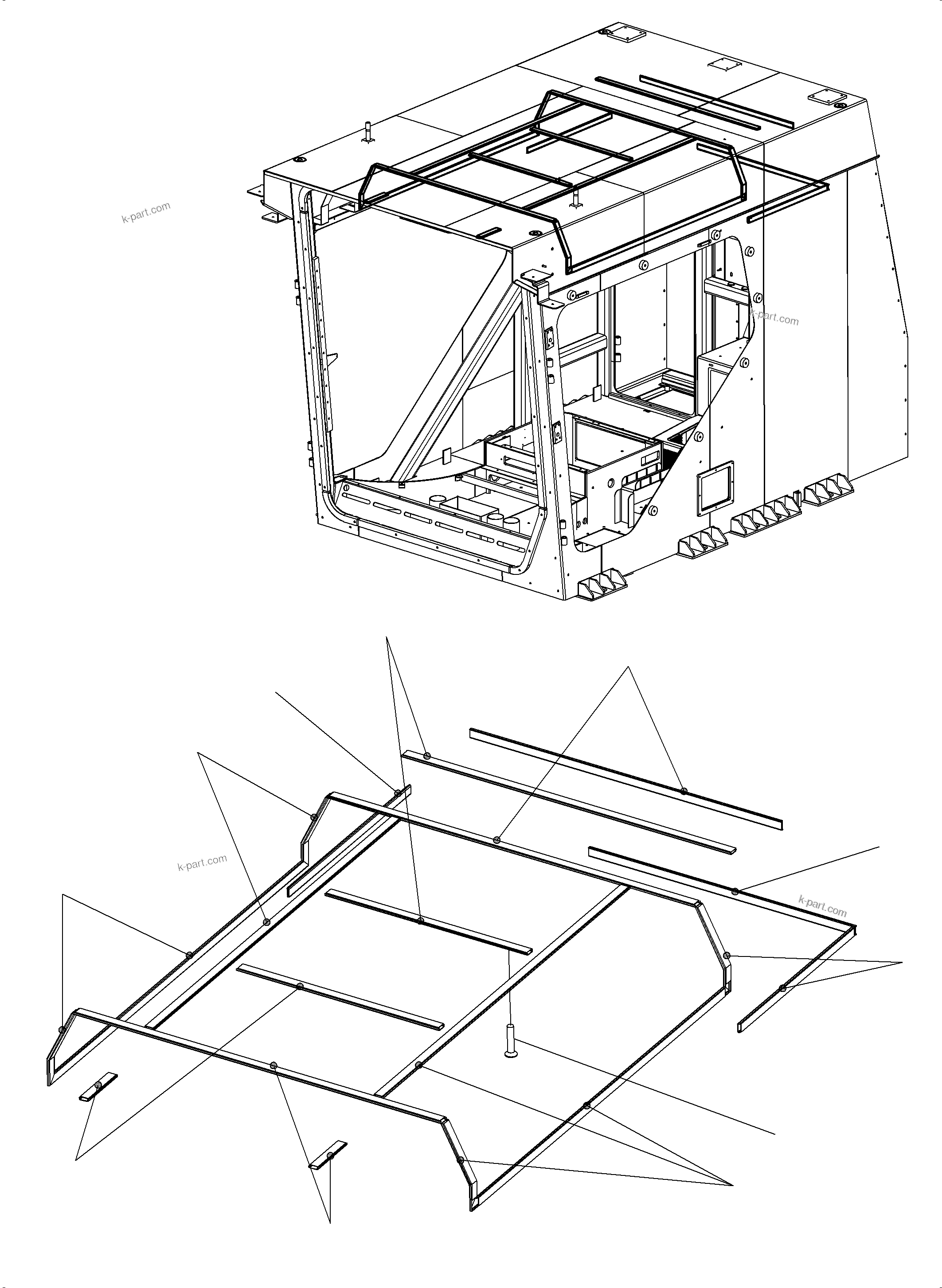 k-part.com

k-part.com

k-part.com

k-part.com