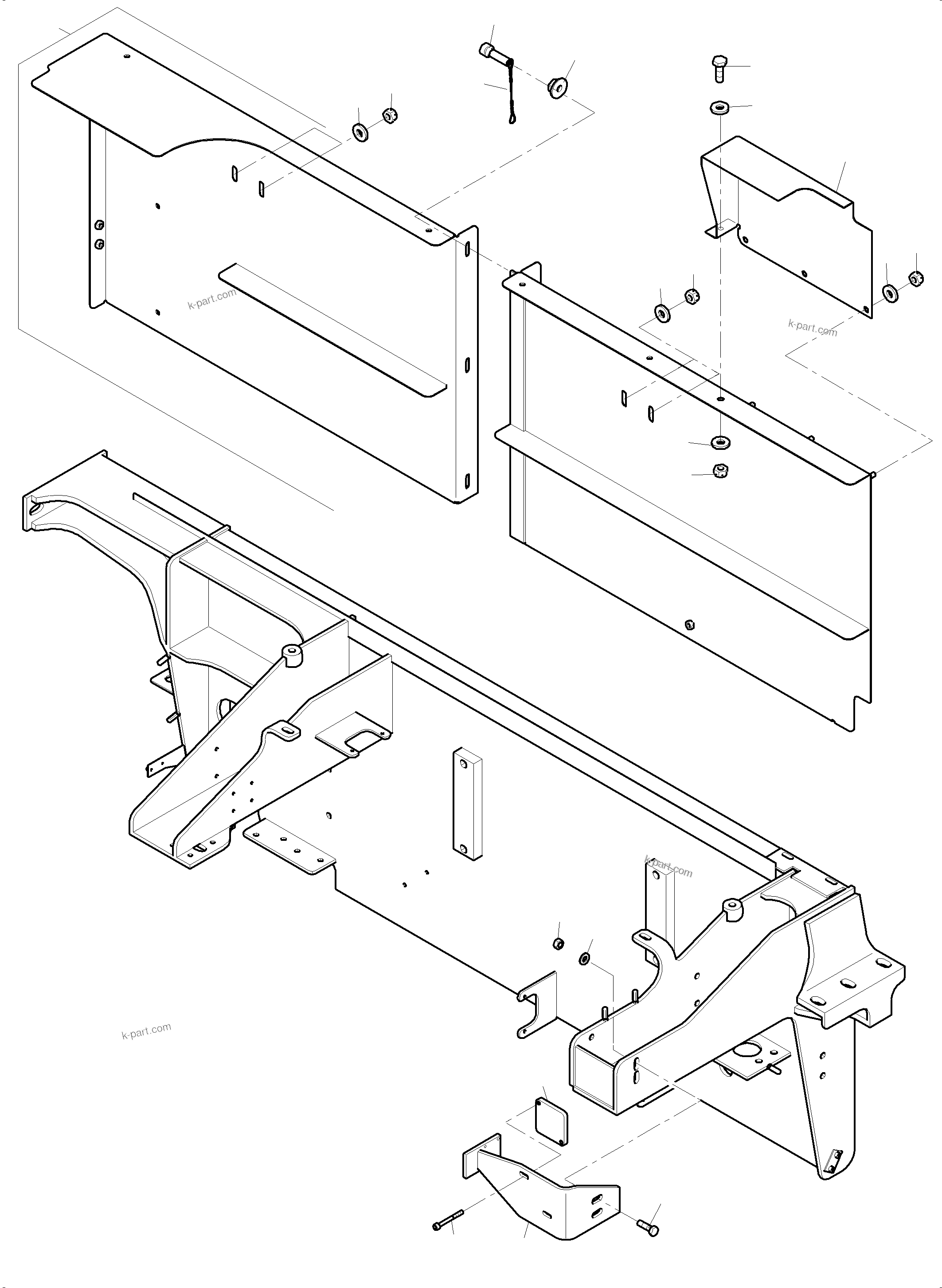 k-part.com
k-part.com
k-part.com
k-part.com