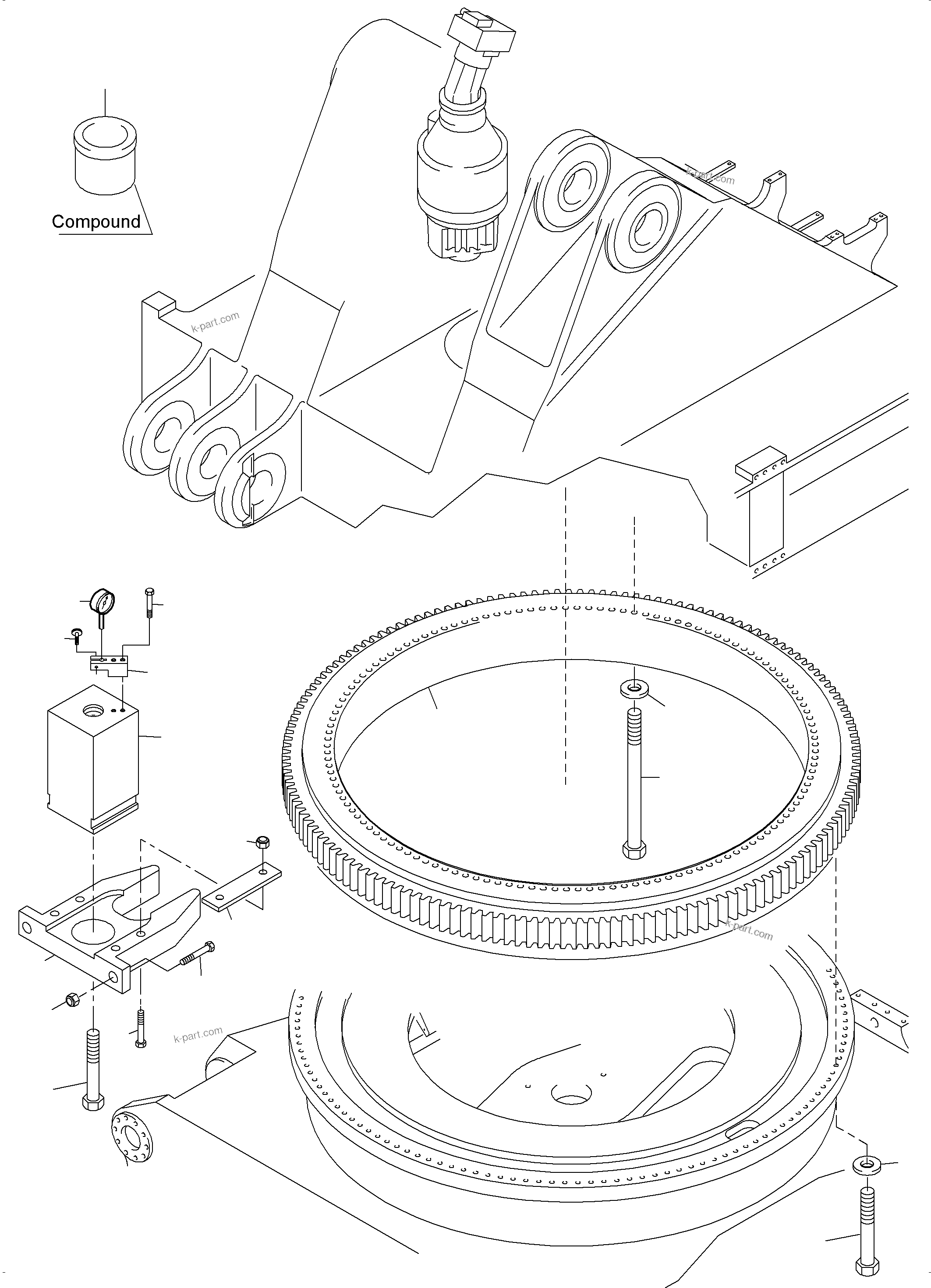 Compound

k-part.com

k-part.com

k-part.com

k-part.com