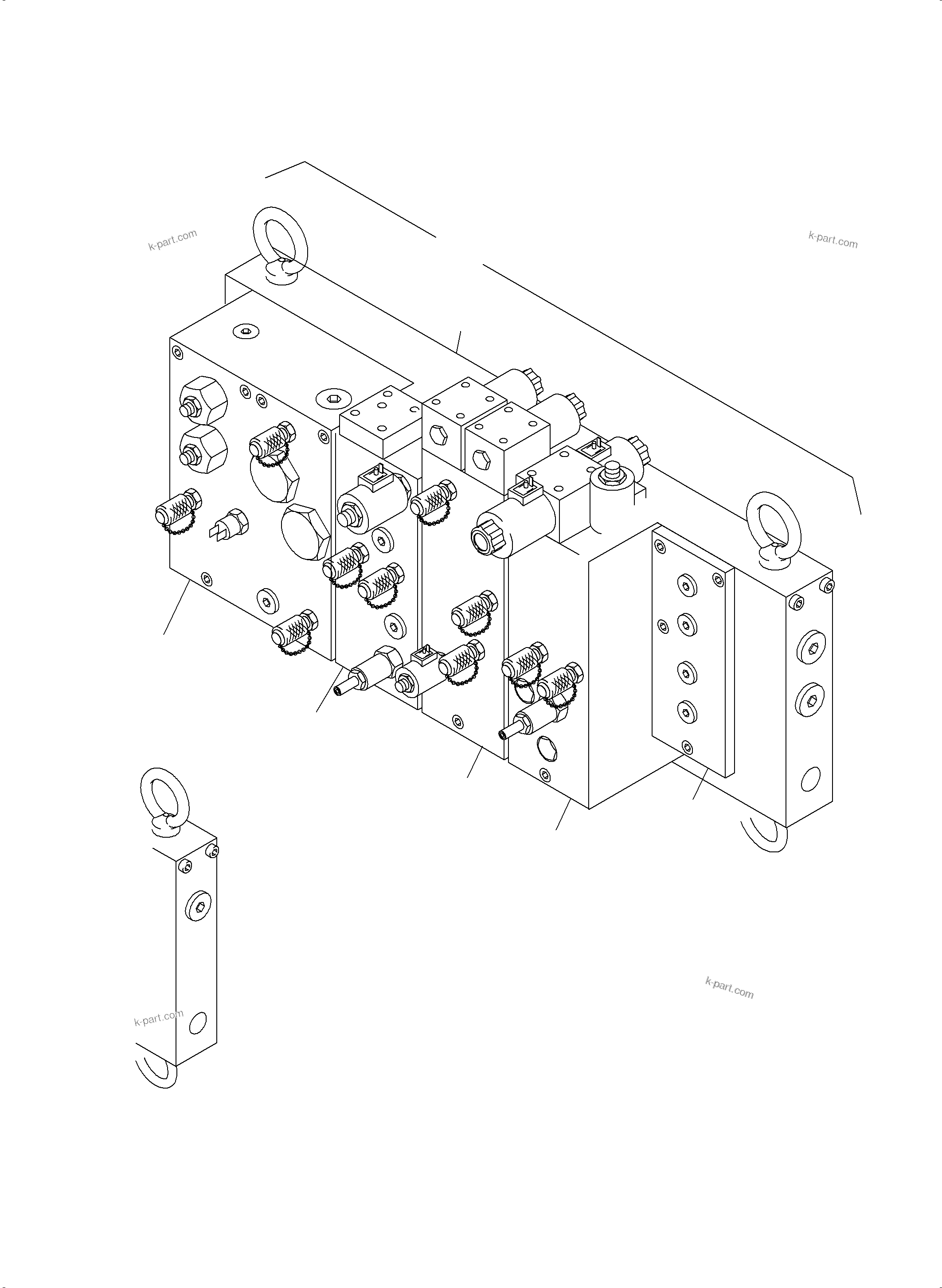 k-part.com

k-part.com

k-part.com

k-part.com