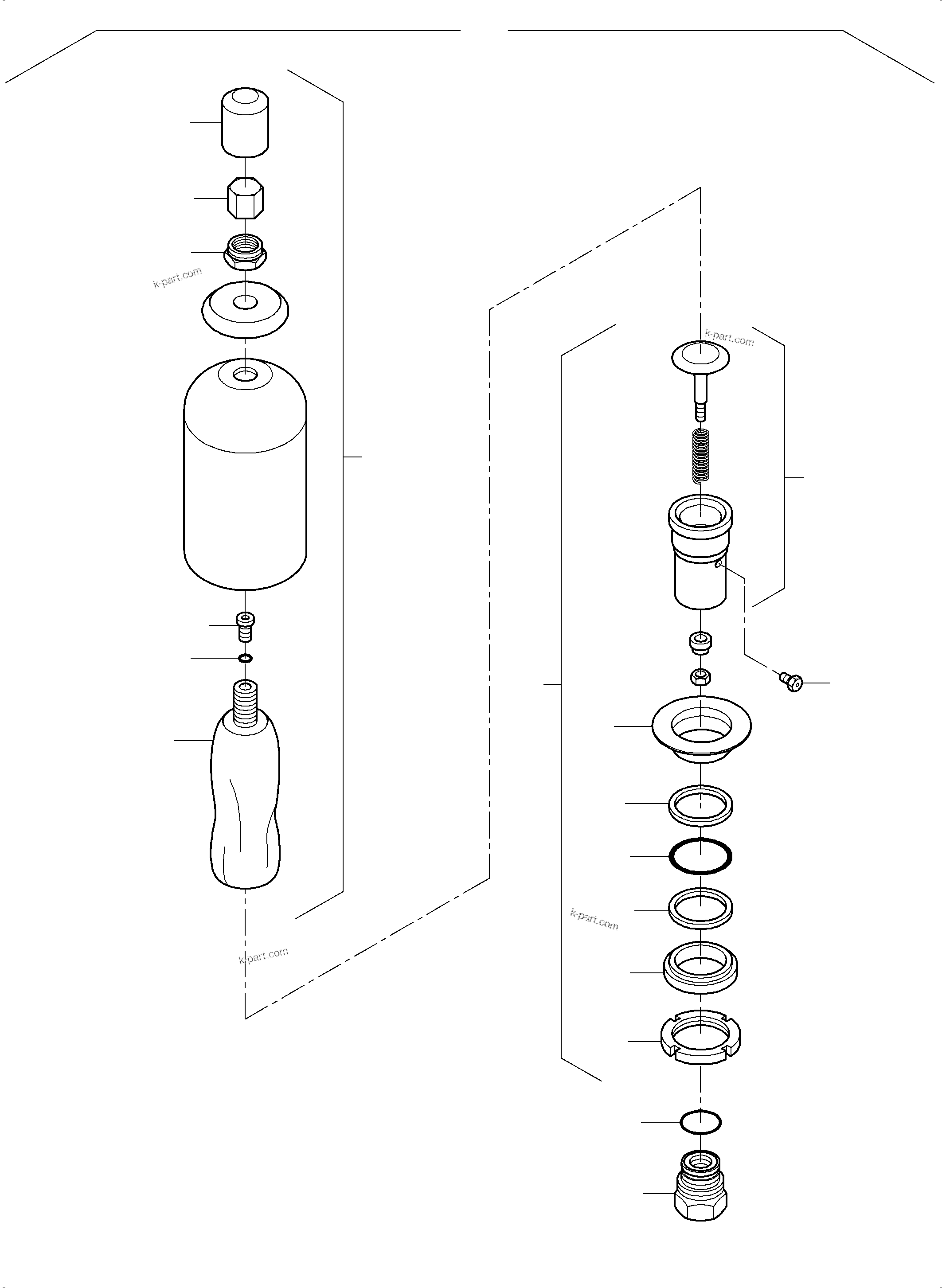 k-part.com

k-part.com

k-part.com

k-part.com