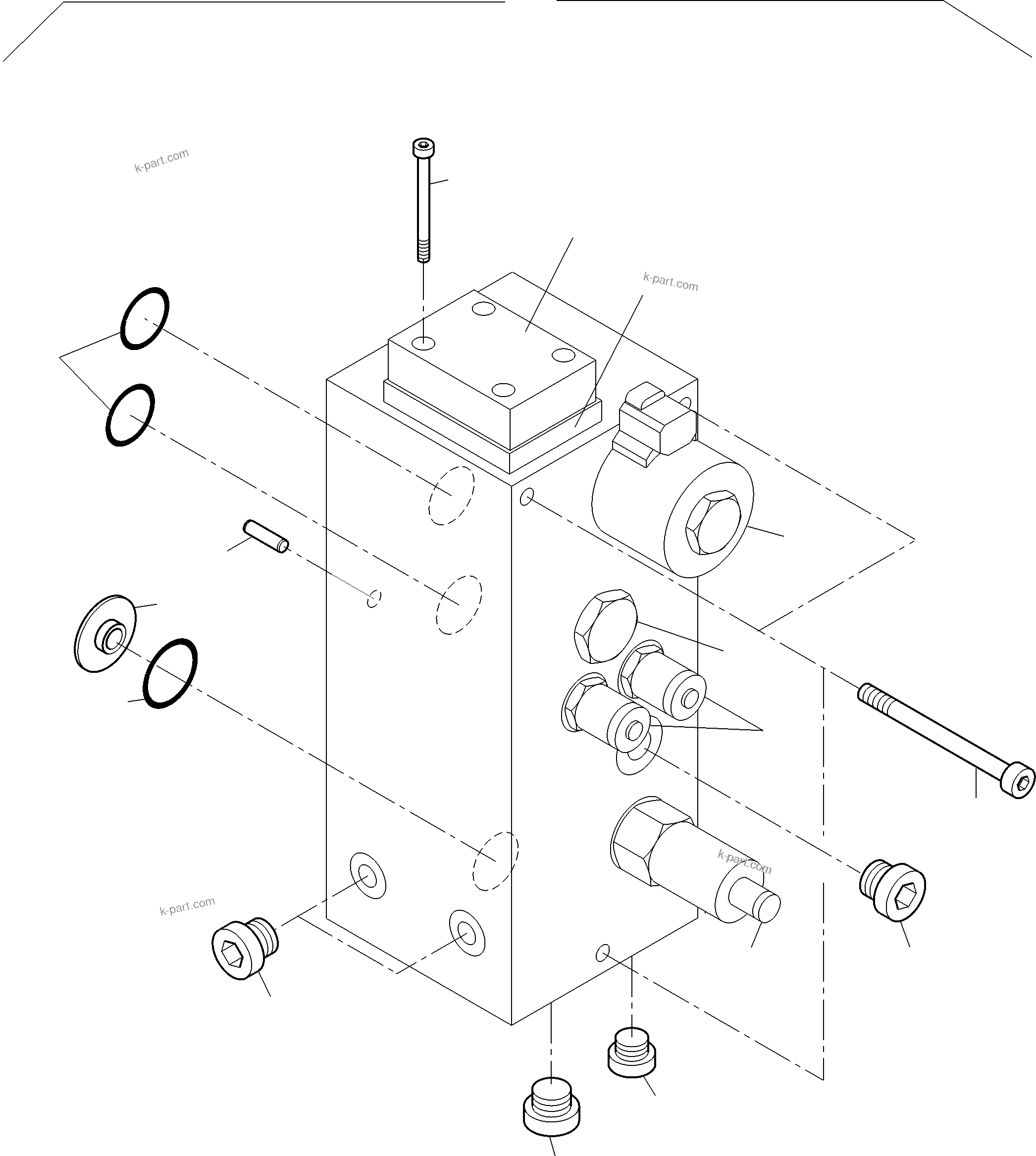 k-part.com

k-part.com

k-part.com

k-part.com