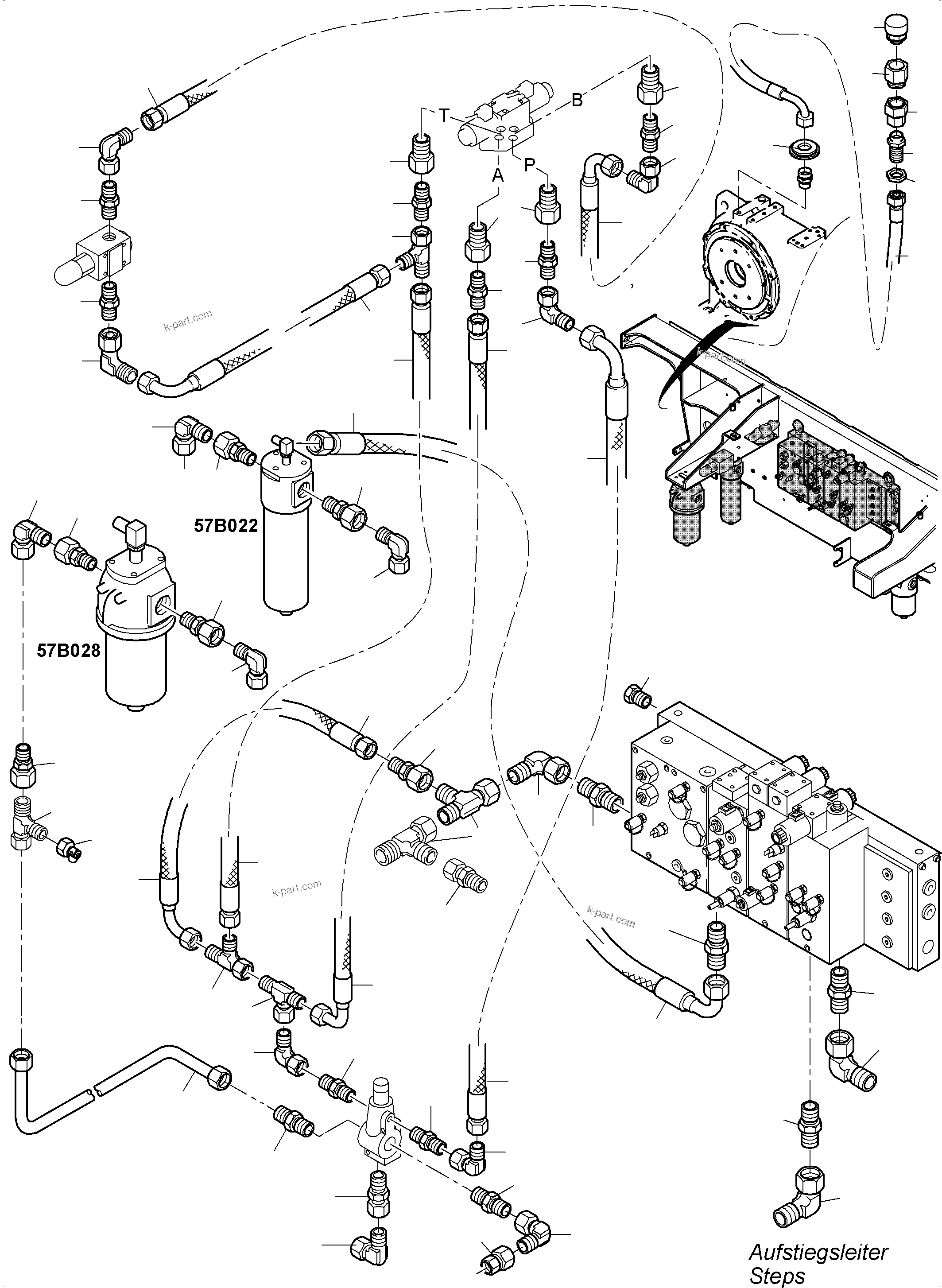 T
B
A
P
k-part.com
k-part.com
57B022
57B028
k-part.com
k-part.com
Aufstiegsleiter
Steps