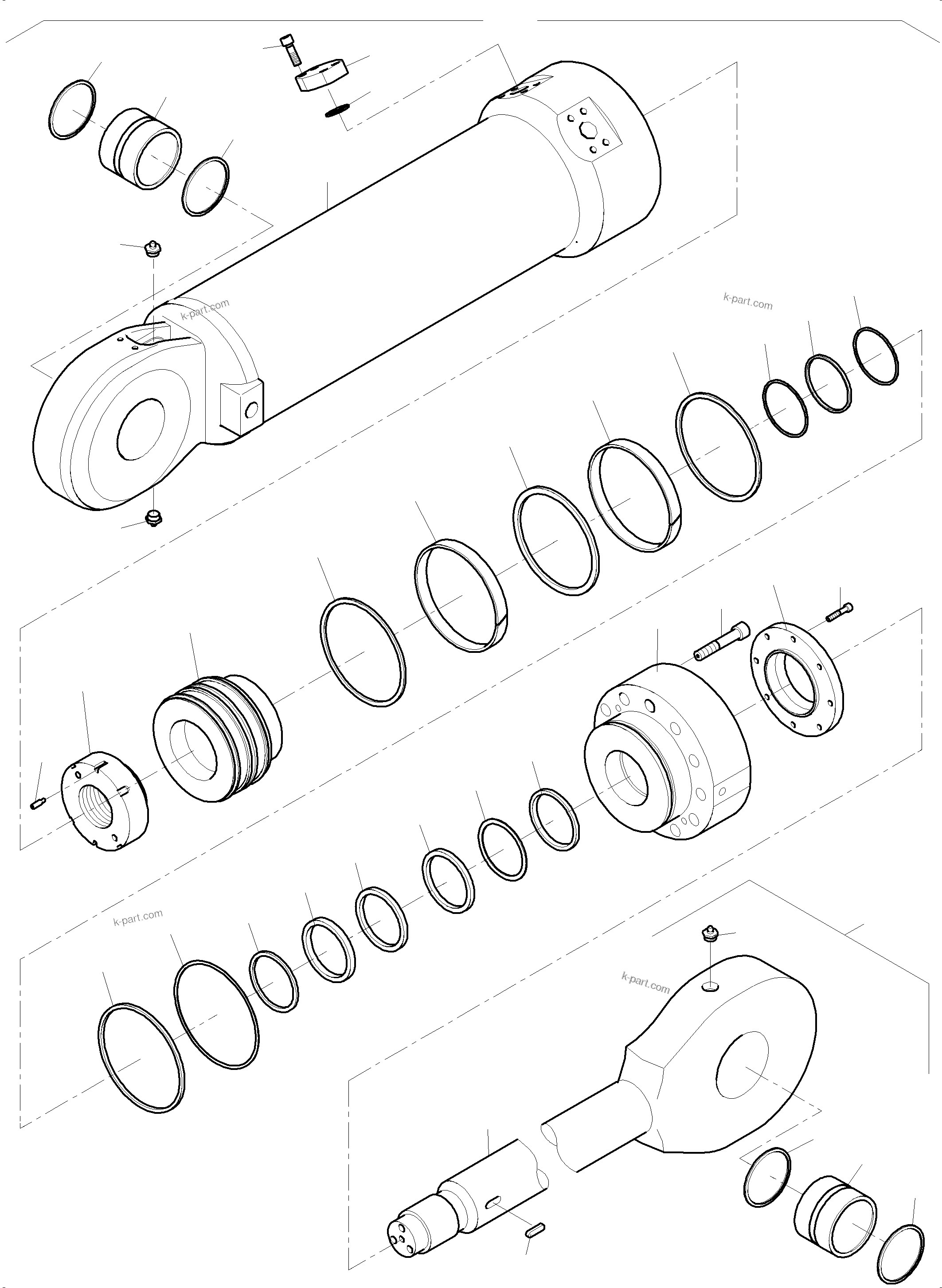 k-part.com

k-part.com

k-part.com

k-part.com