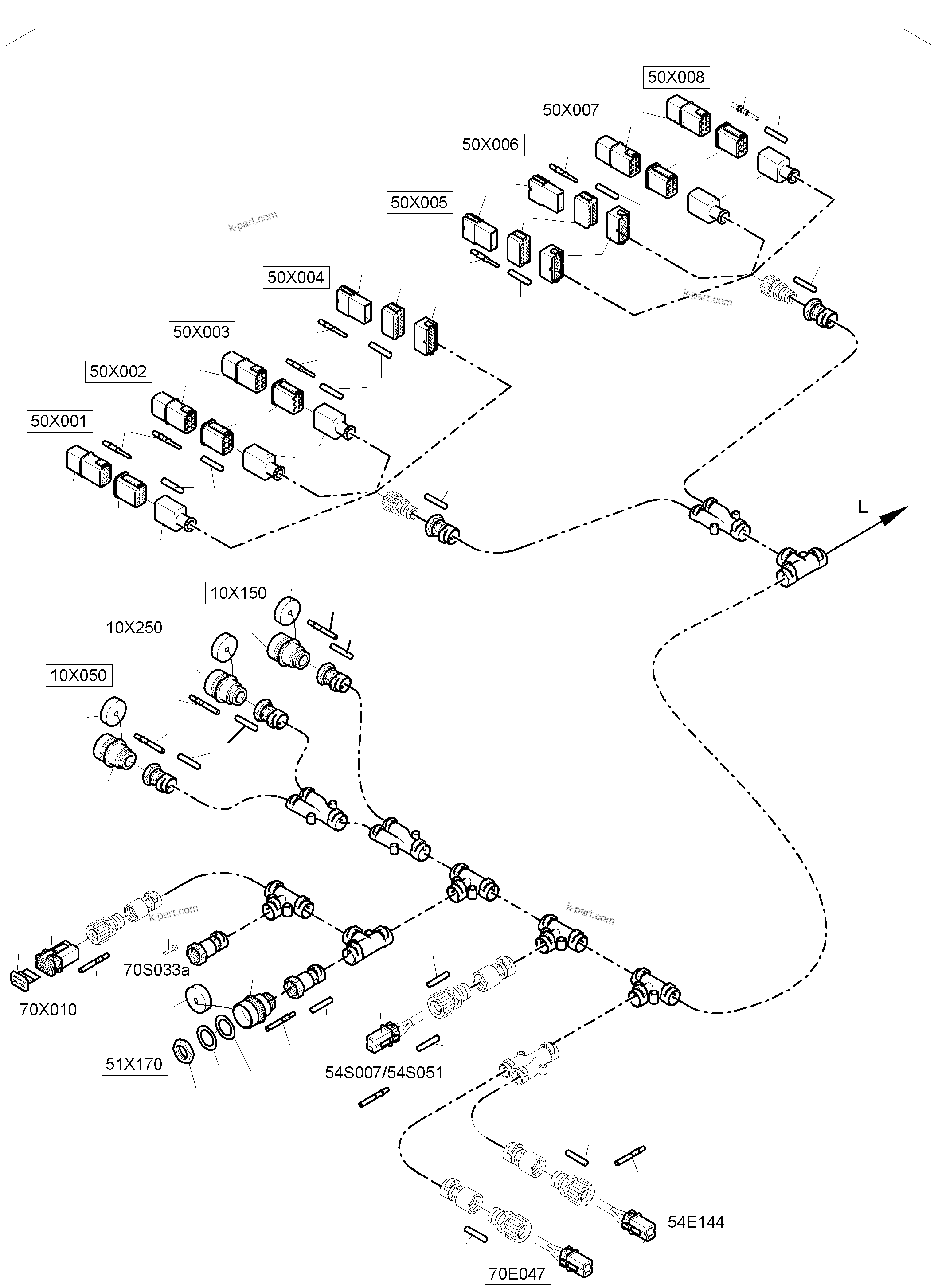 50X008
50X007
50X006
50X005
k-part.com
50X004
k-part.com
50X003
50X002
50X001
L
10X150
10X250
10X050
k-part.com
k-part.com
70S033a
70X010
51X170
54S007/54S051
54E144
70E047