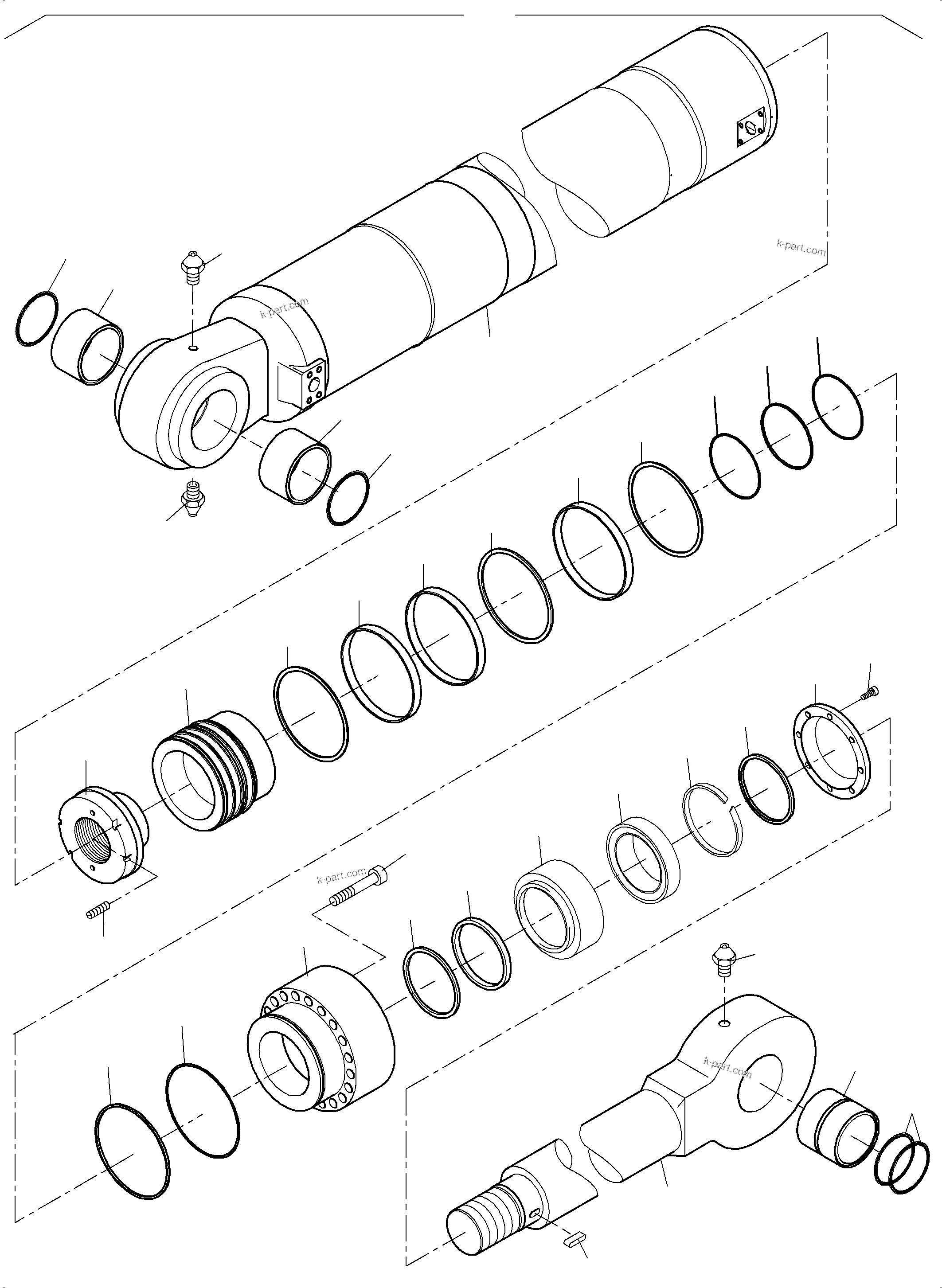 k-part.com

k-part.com

k-part.com

k-part.com