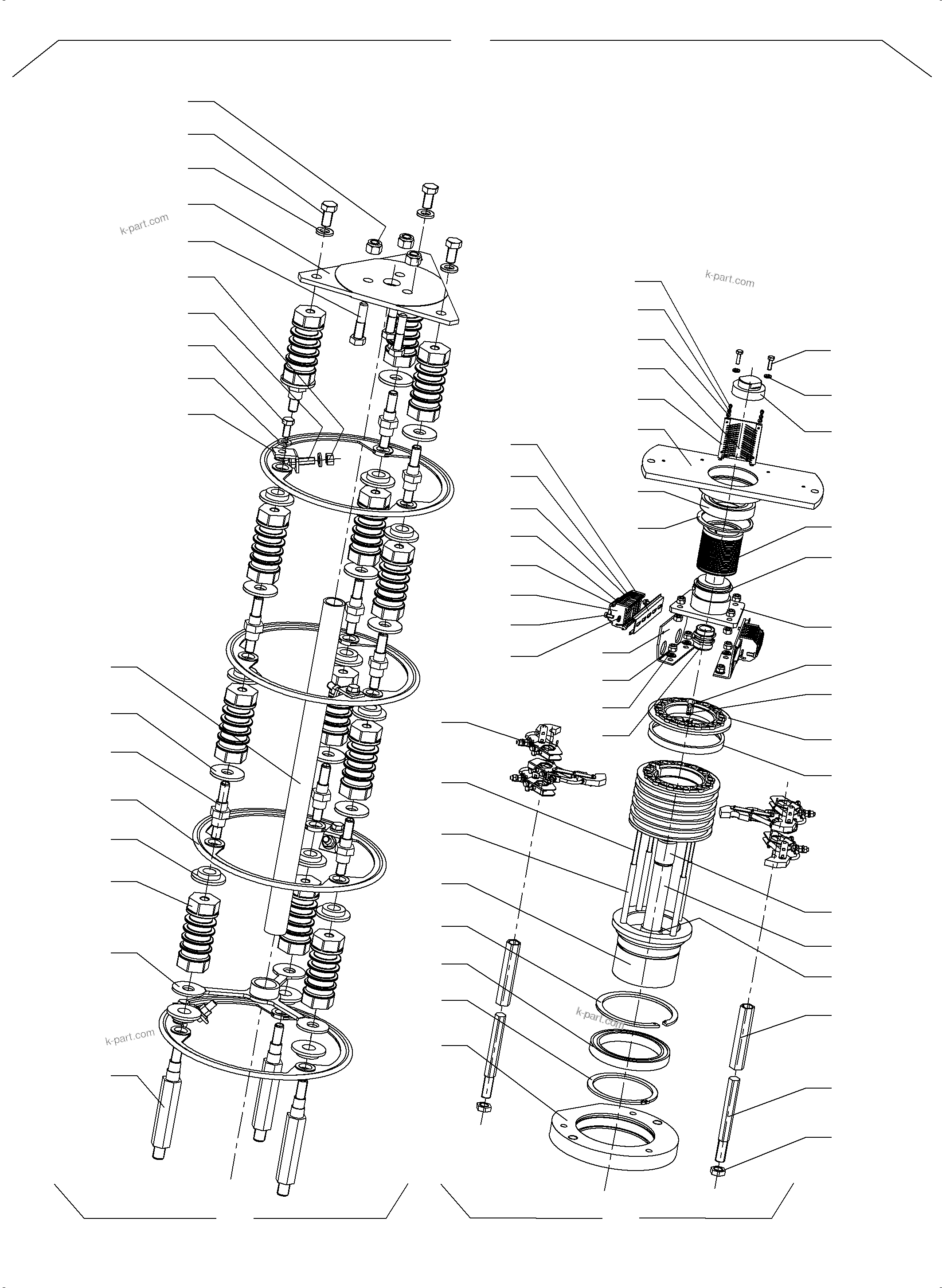 k-part.com

k-part.com

k-part.com

k-part.com