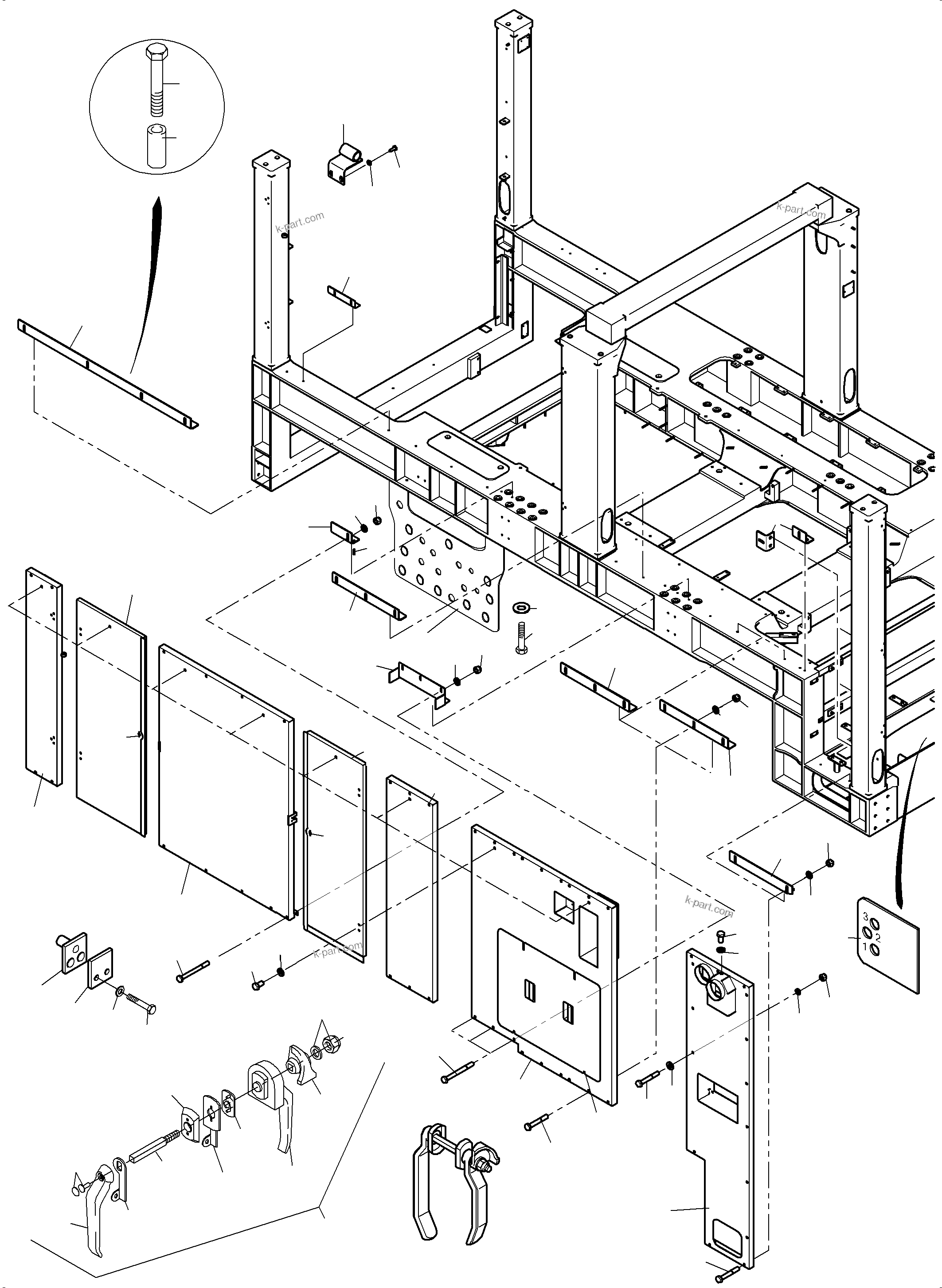 k-part.com
k-part.com
k-part.com
k-part.com
3
2
1