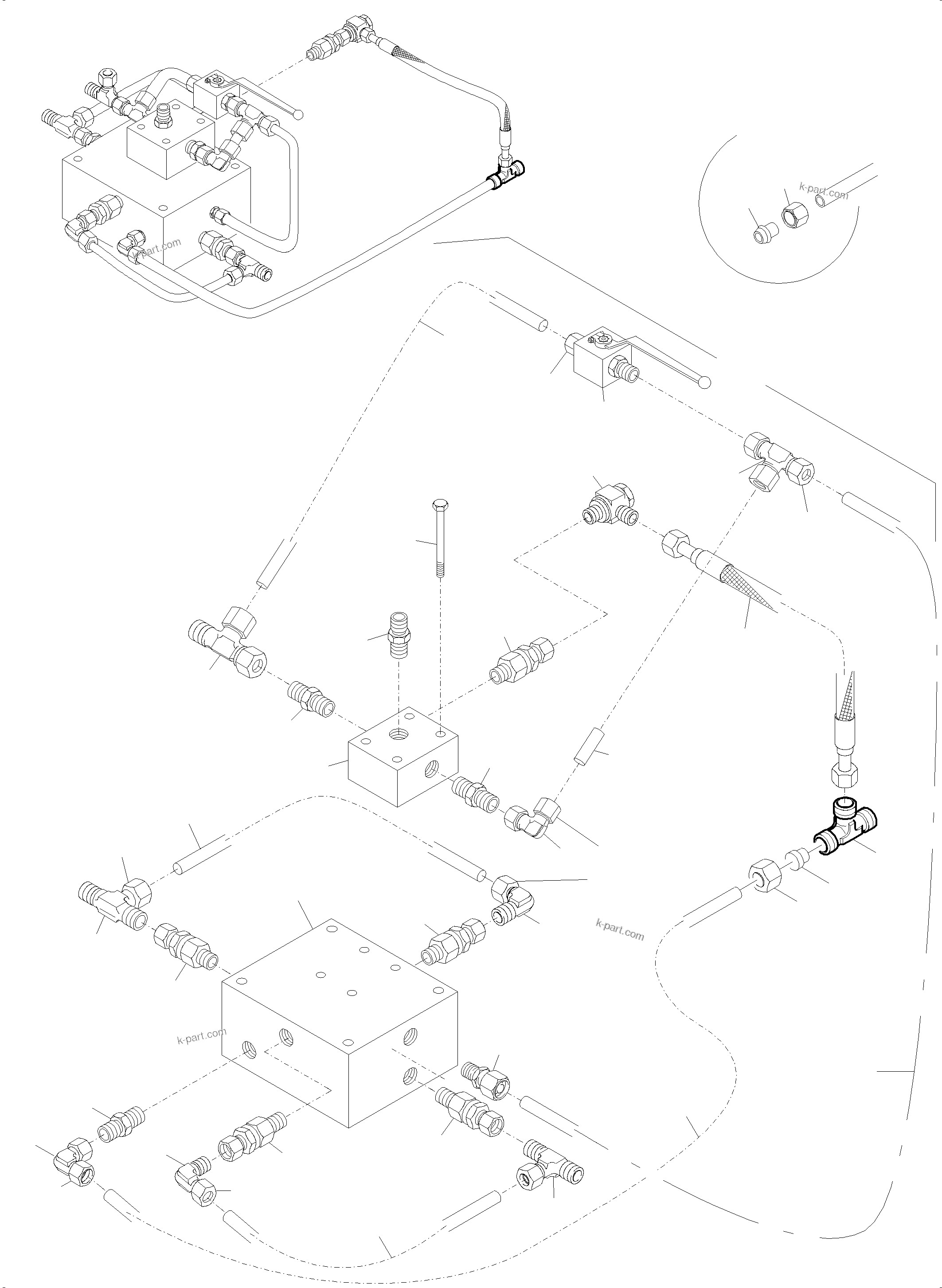 k-part.com

k-part.com

k-part.com

k-part.com