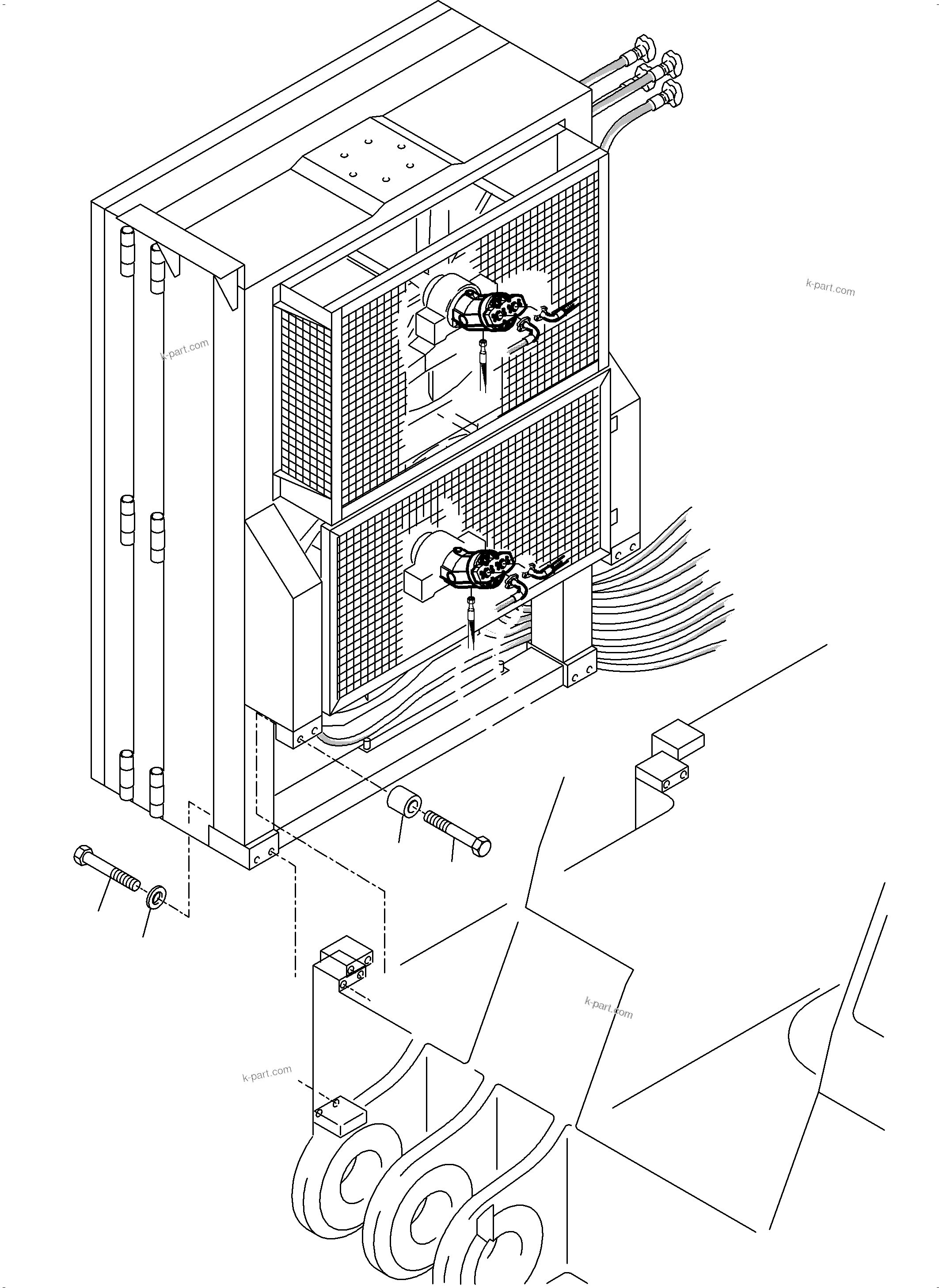 k-part.com

k-part.com

k-part.com

k-part.com