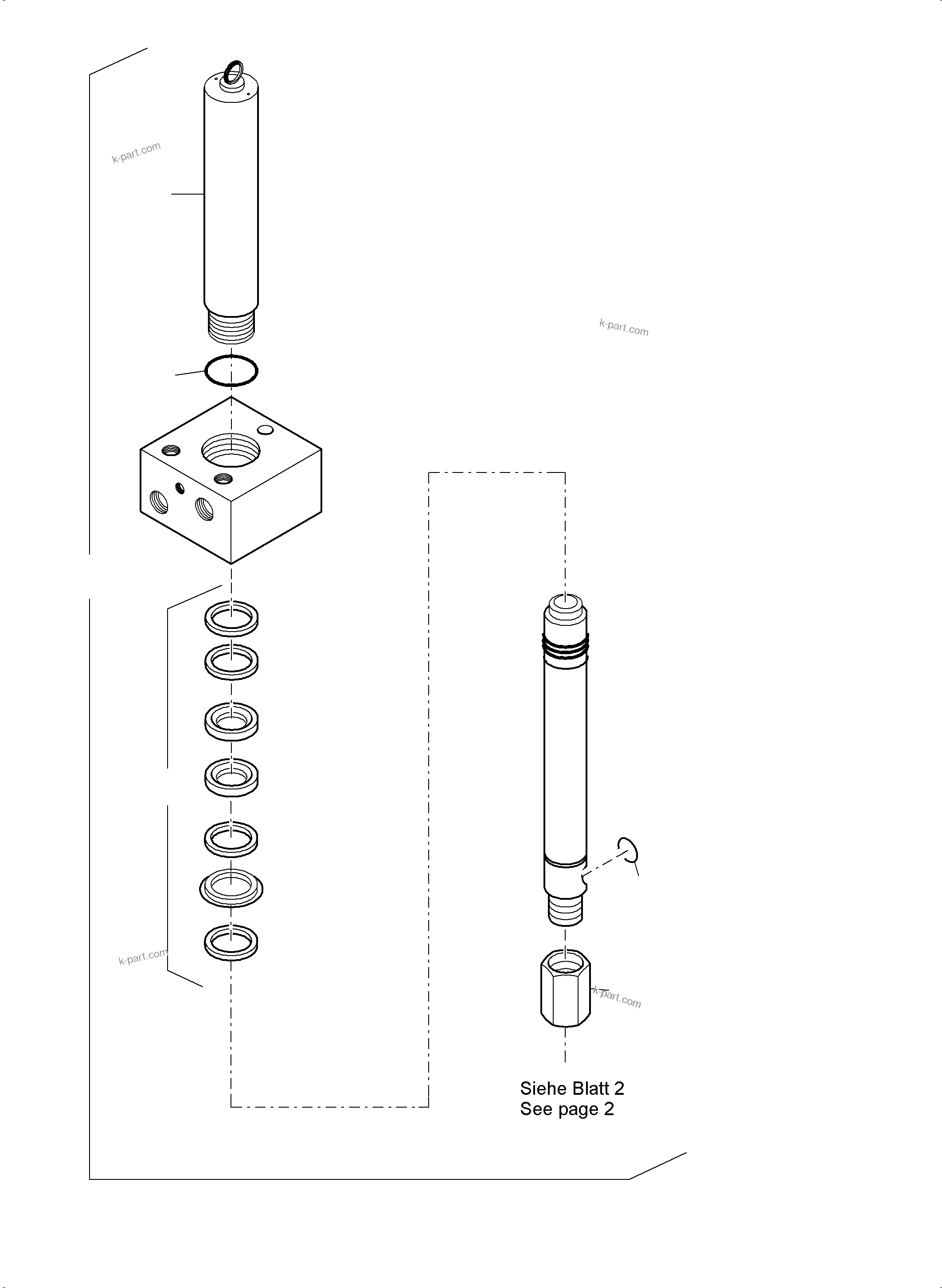 k-part.com

k-part.com

k-part.com

k-part.com

Siehe Blatt 2
See page 2