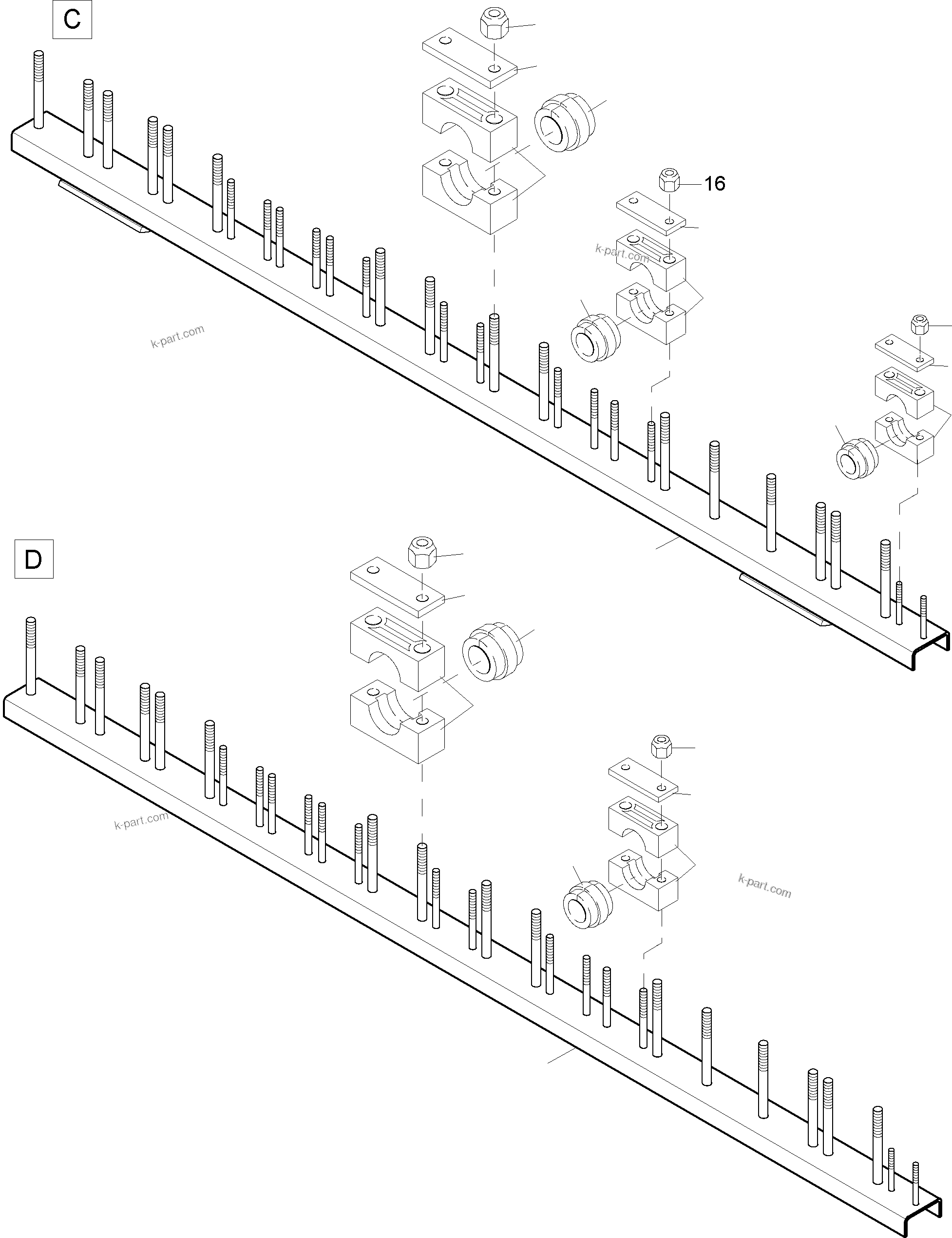 C

16

k-part.com

k-part.com

D

k-part.com

k-part.com