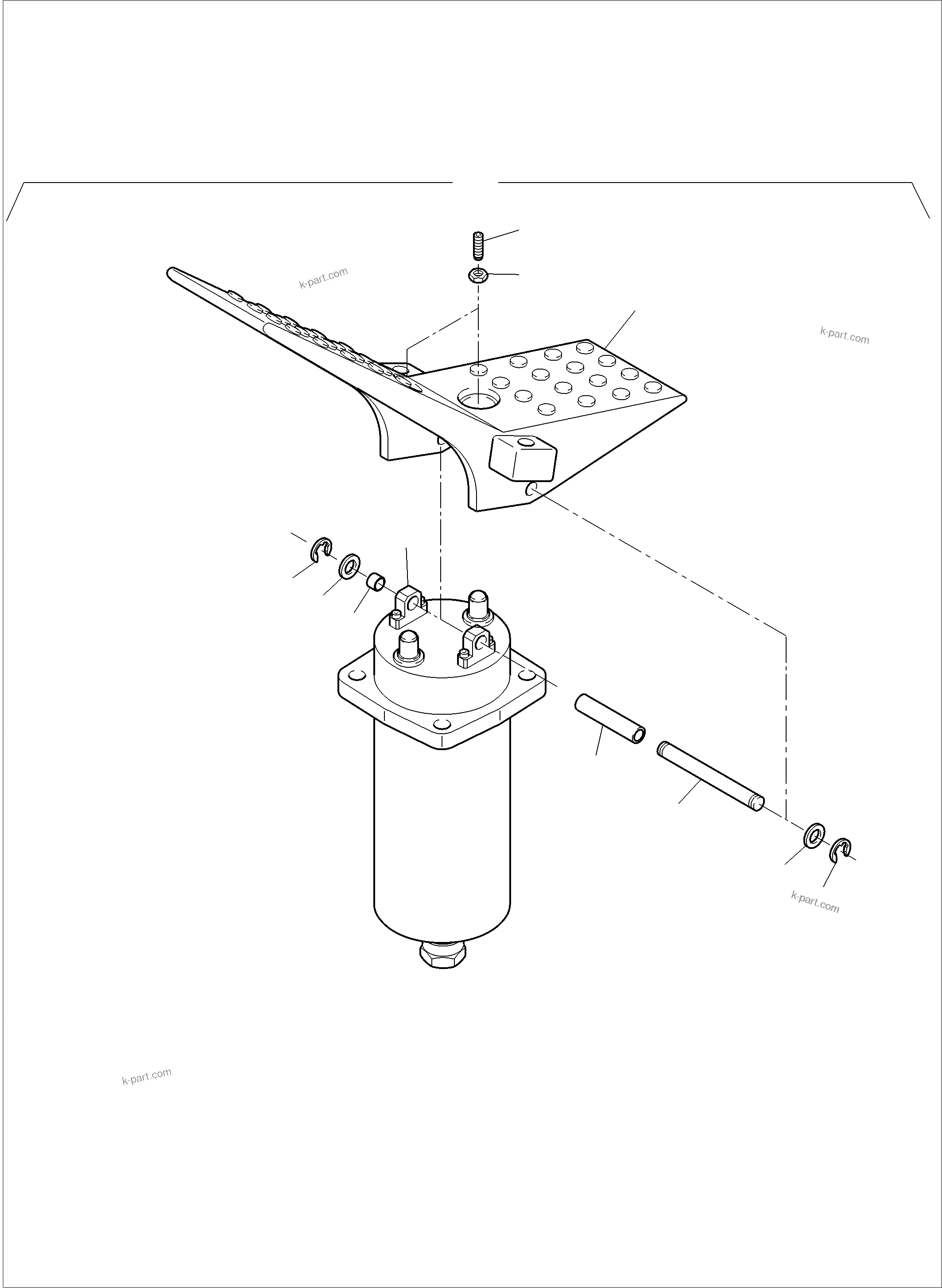 k-part.com

k-part.com

k-part.com

k-part.com