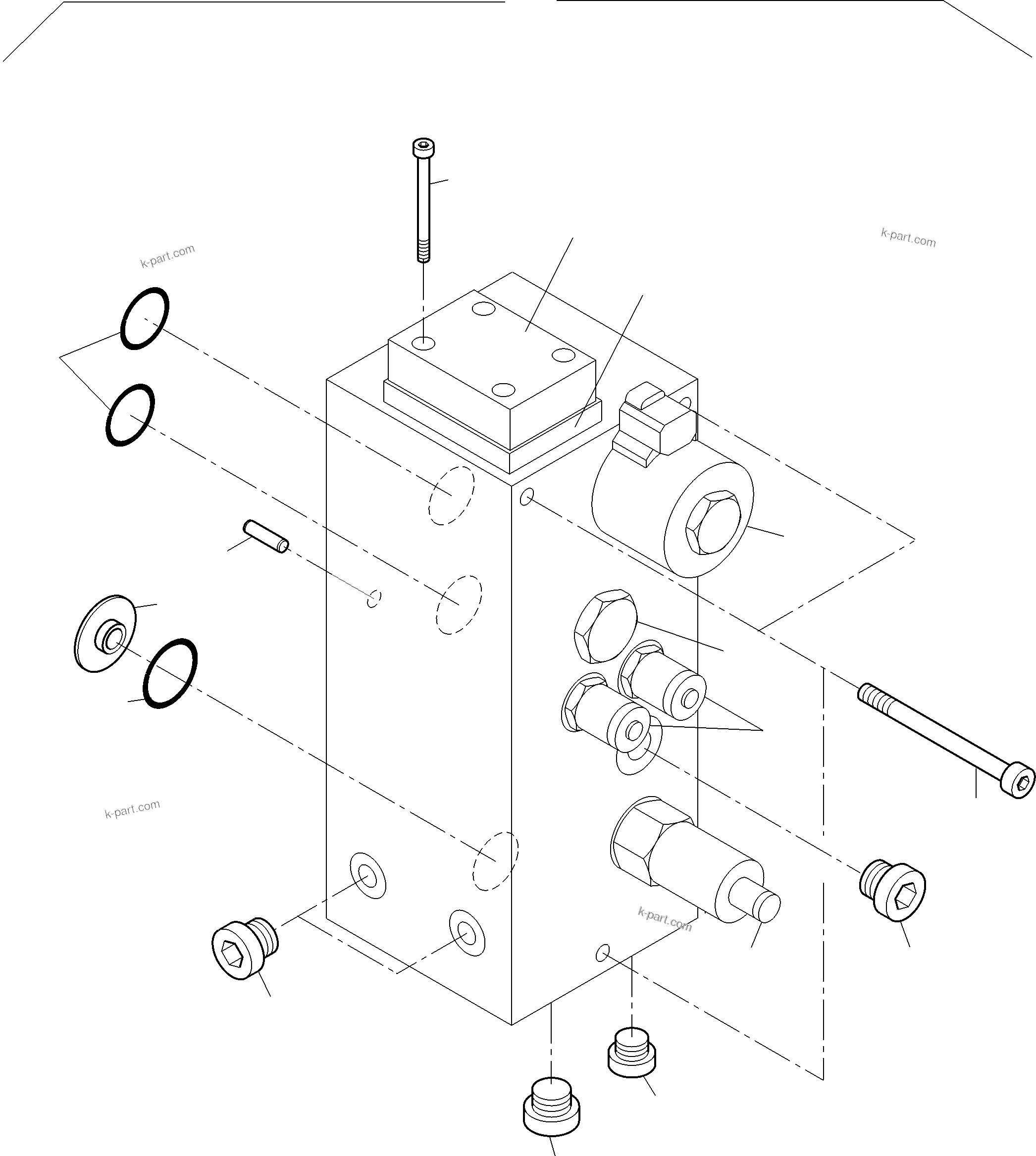 k-part.com

k-part.com

k-part.com

k-part.com