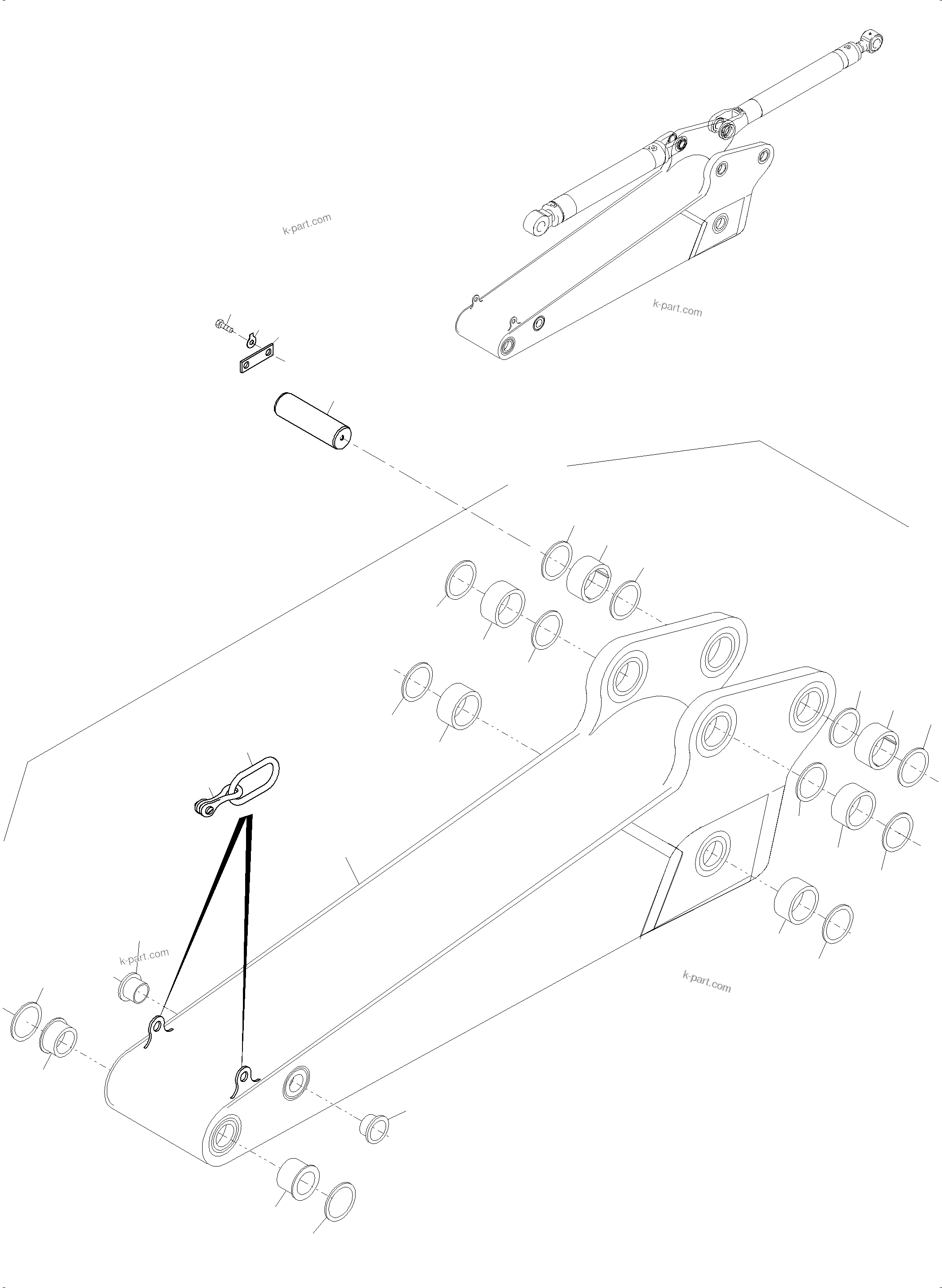 k-part.com

k-part.com

k-part.com

k-part.com