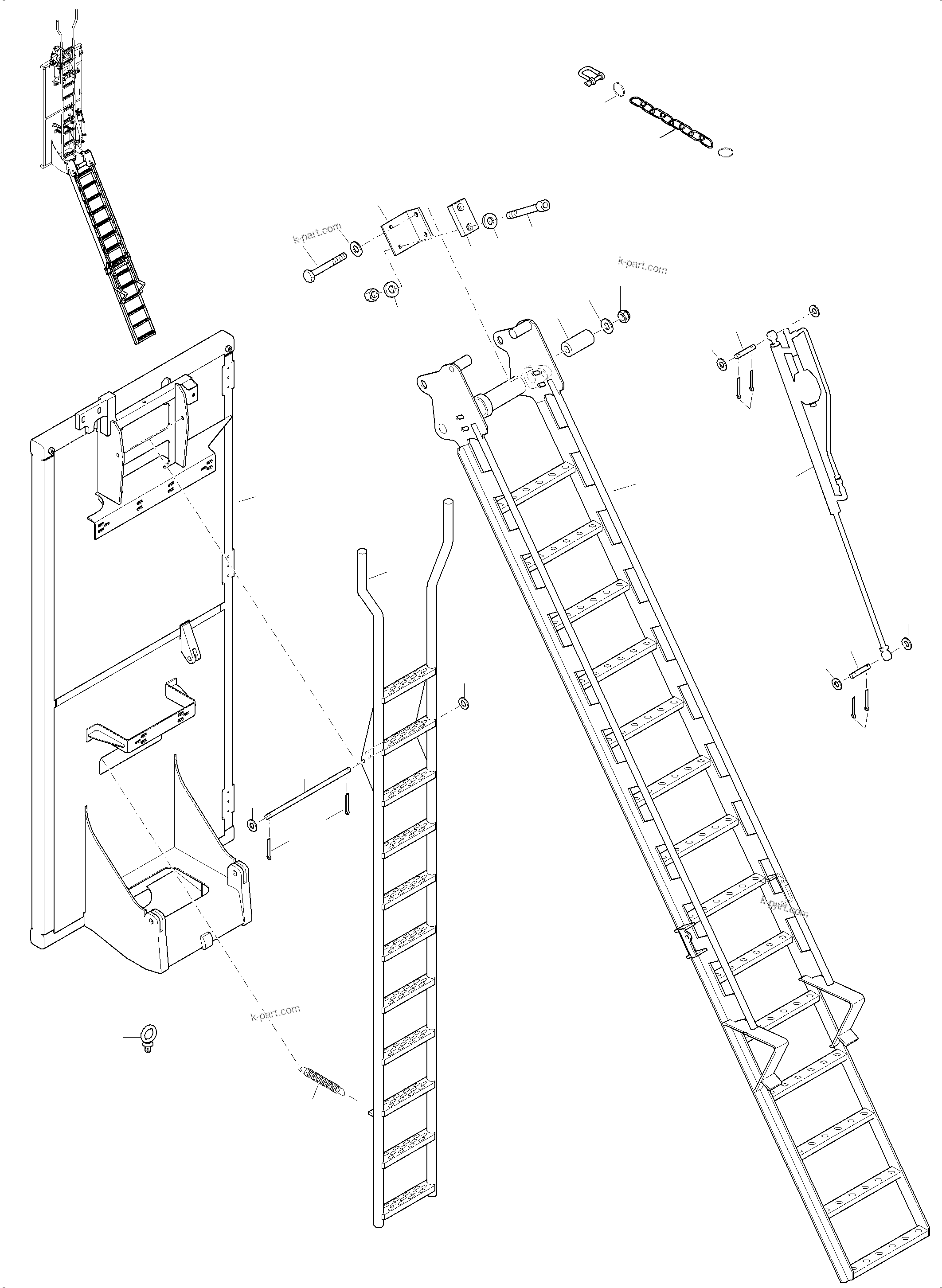 k-part.com

k-part.com

k-part.com

k-part.com