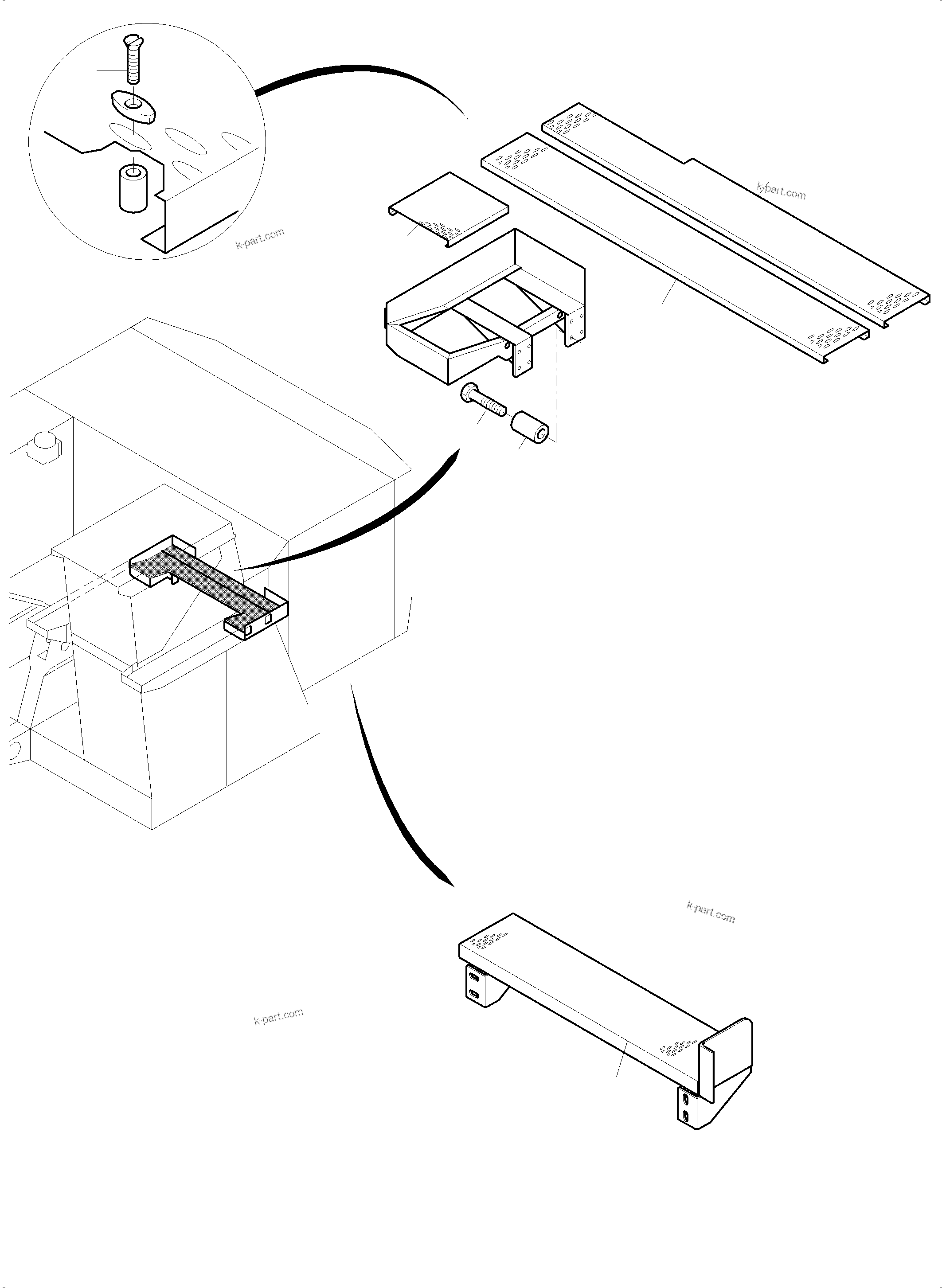 k-part.com

k-part.com

k-part.com

k-part.com