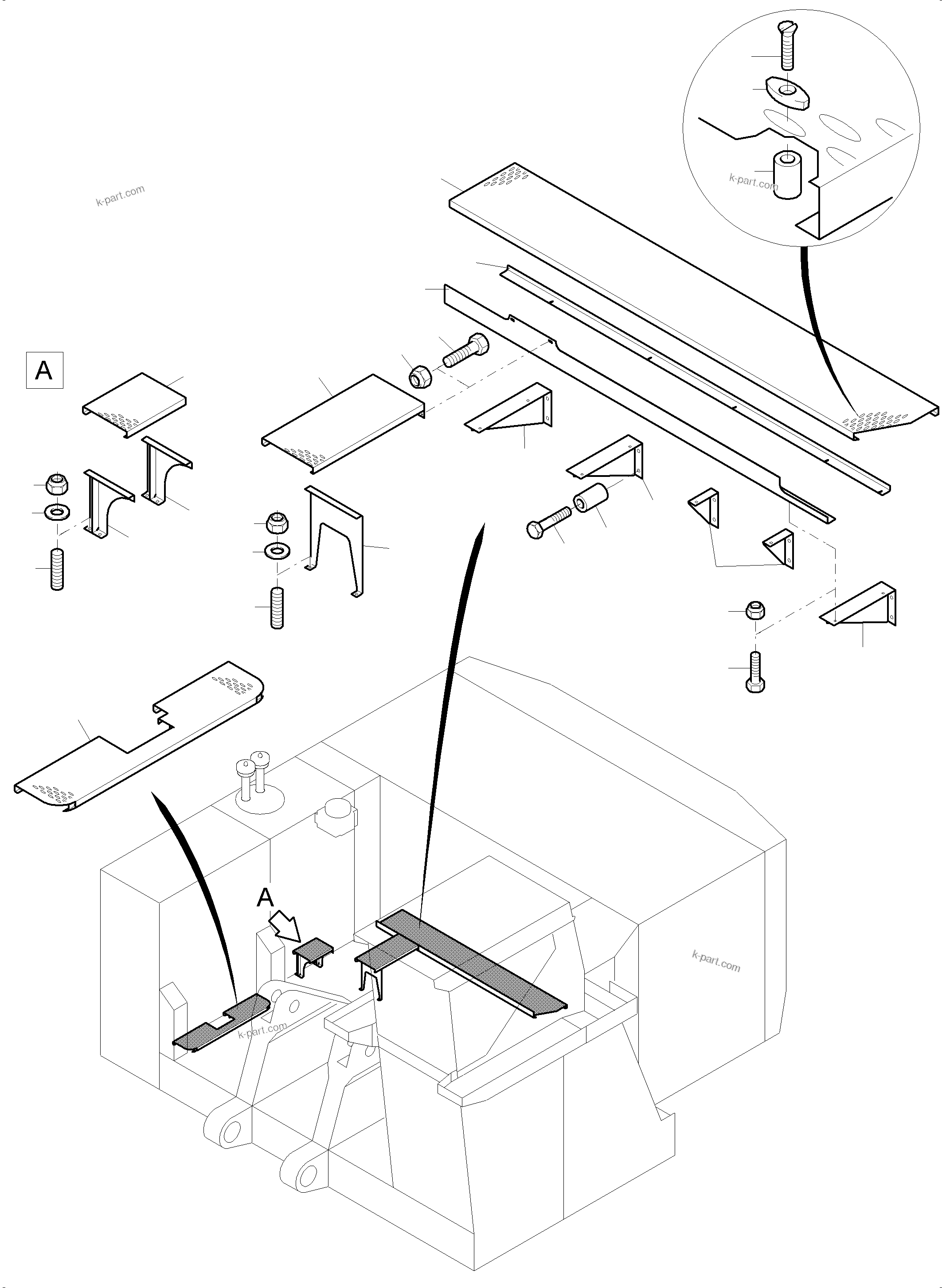 k-part.com

k-part.com

A

A

k-part.com

k-part.com