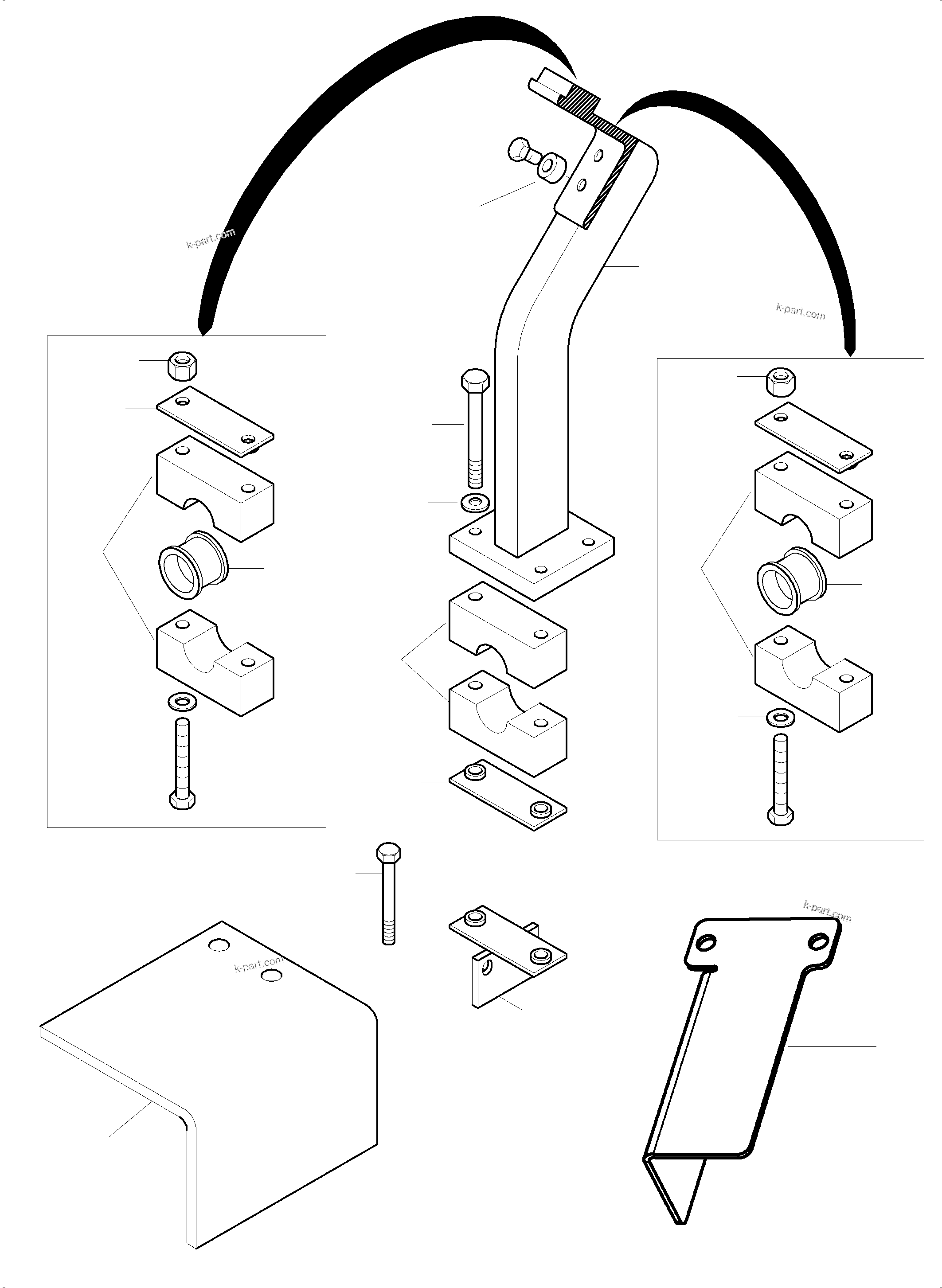 k-part.com

k-part.com

k-part.com

k-part.com