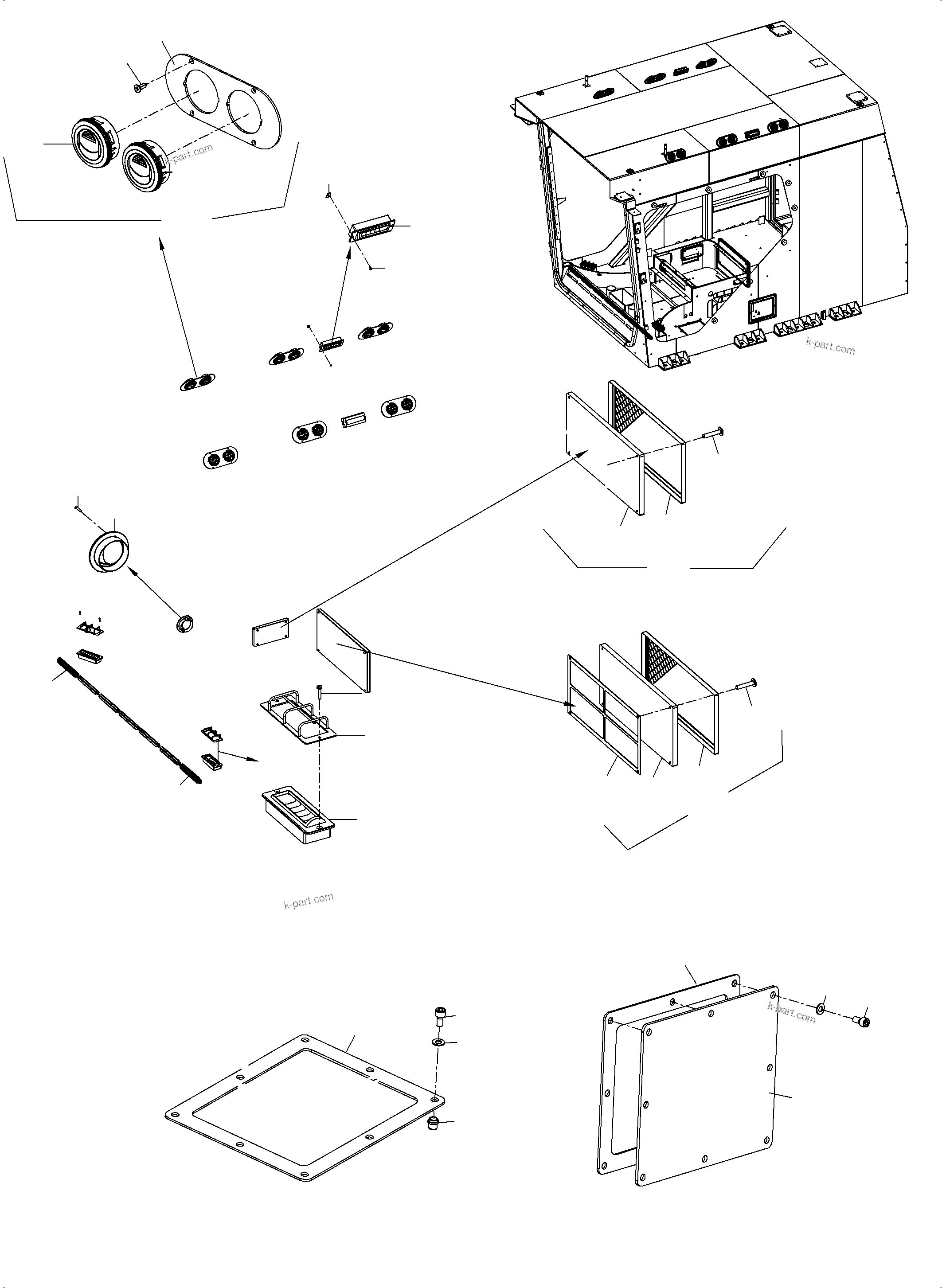 k-part.com

k-part.com

k-part.com

k-part.com