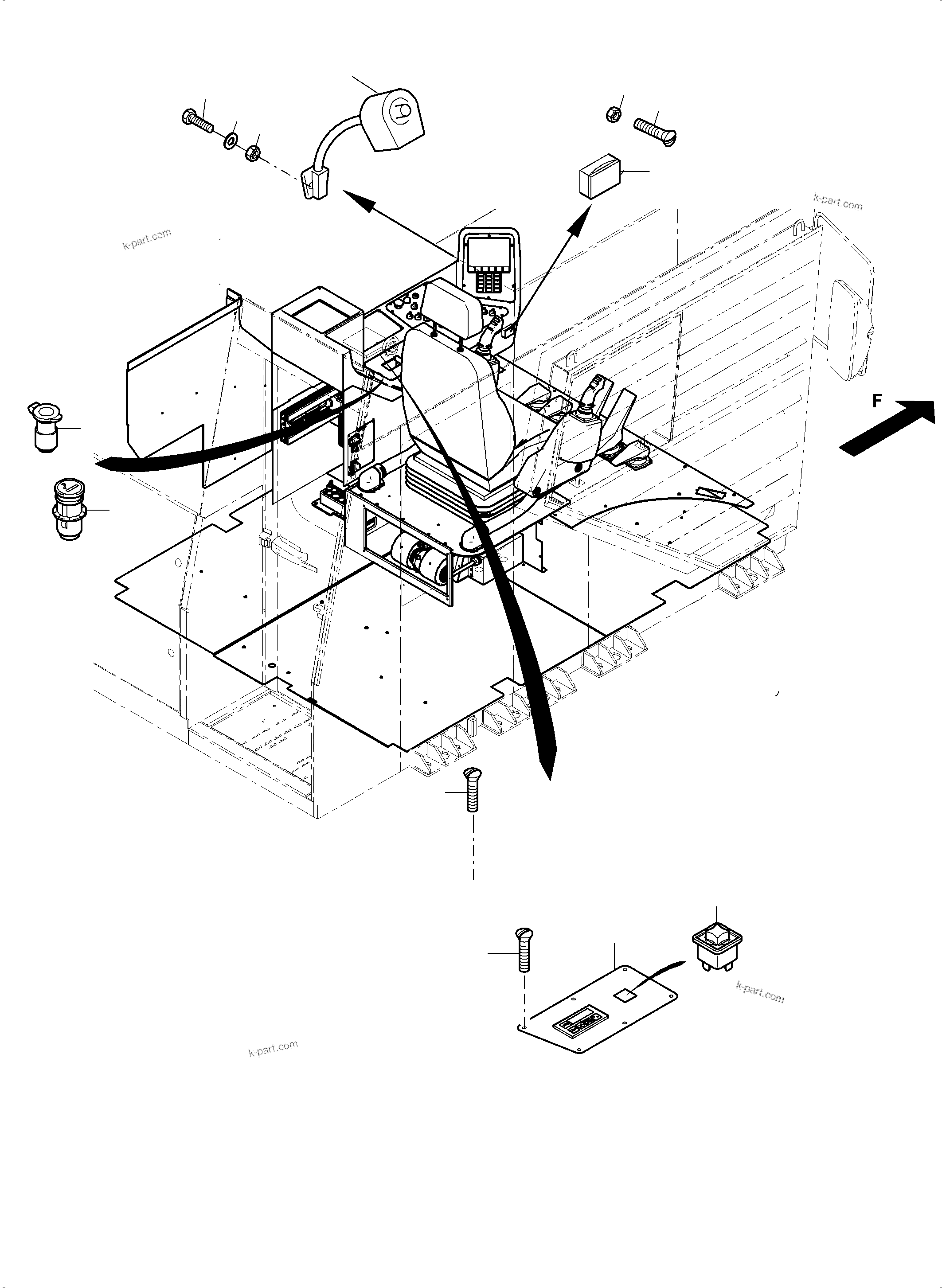 k-part.com

k-part.com

F

k-part.com

k-part.com