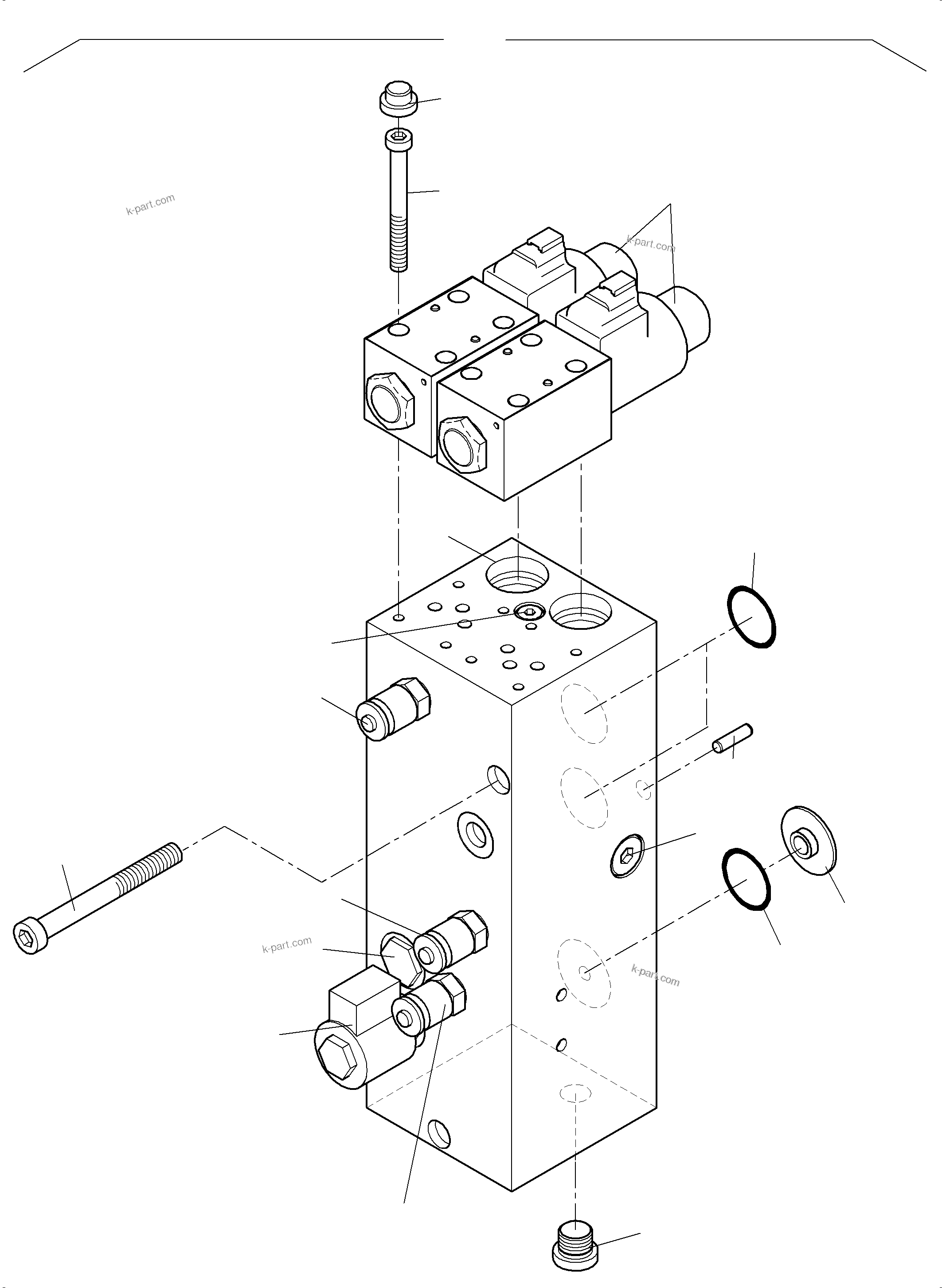 k-part.com

k-part.com

k-part.com

k-part.com