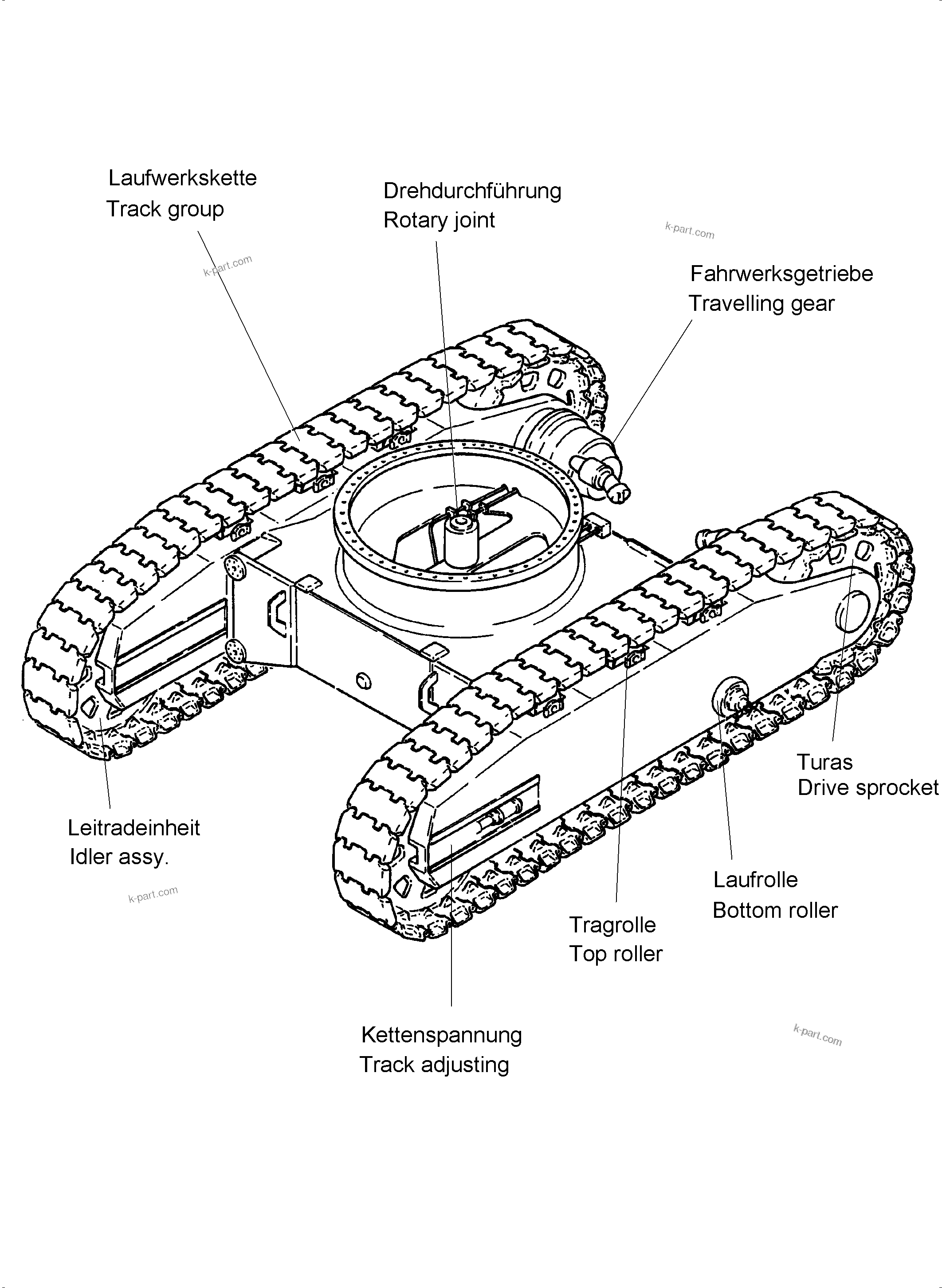 Laufwerkskette
Track group

Drehdurchführung
Rotary joint

k-part.com

k-part.com

Fahrwerksgetriebe
Travelling gear

Turas
Drive sprocket

Leitradeinheit
Idler assy.

k-part.com

Laufrolle
Bottom roller

Tragrolle
Top roller

Kettenspannung
Track adjusting

k-part.com