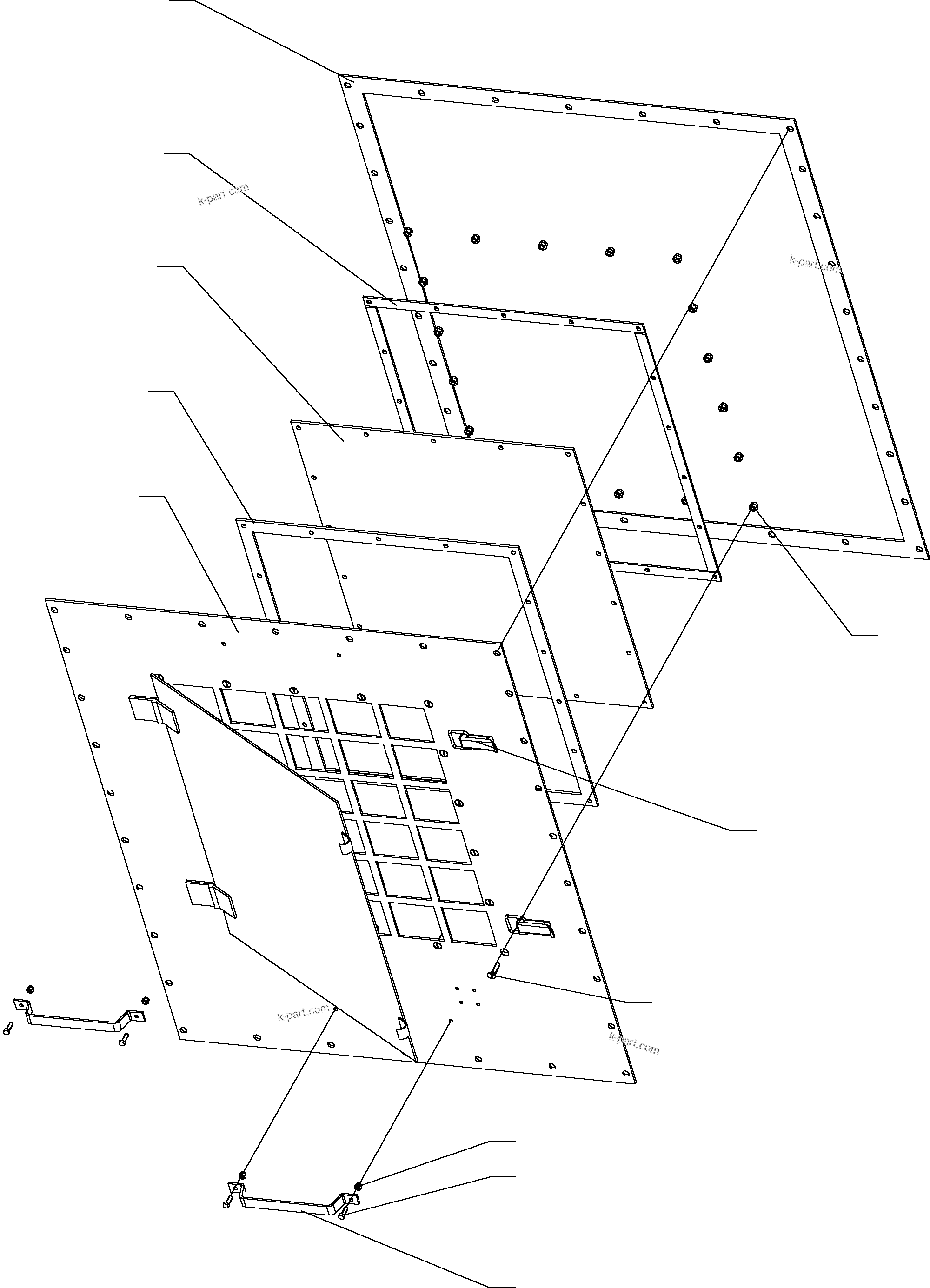 k-part.com
k-part.com
k-part.com
k-part.com