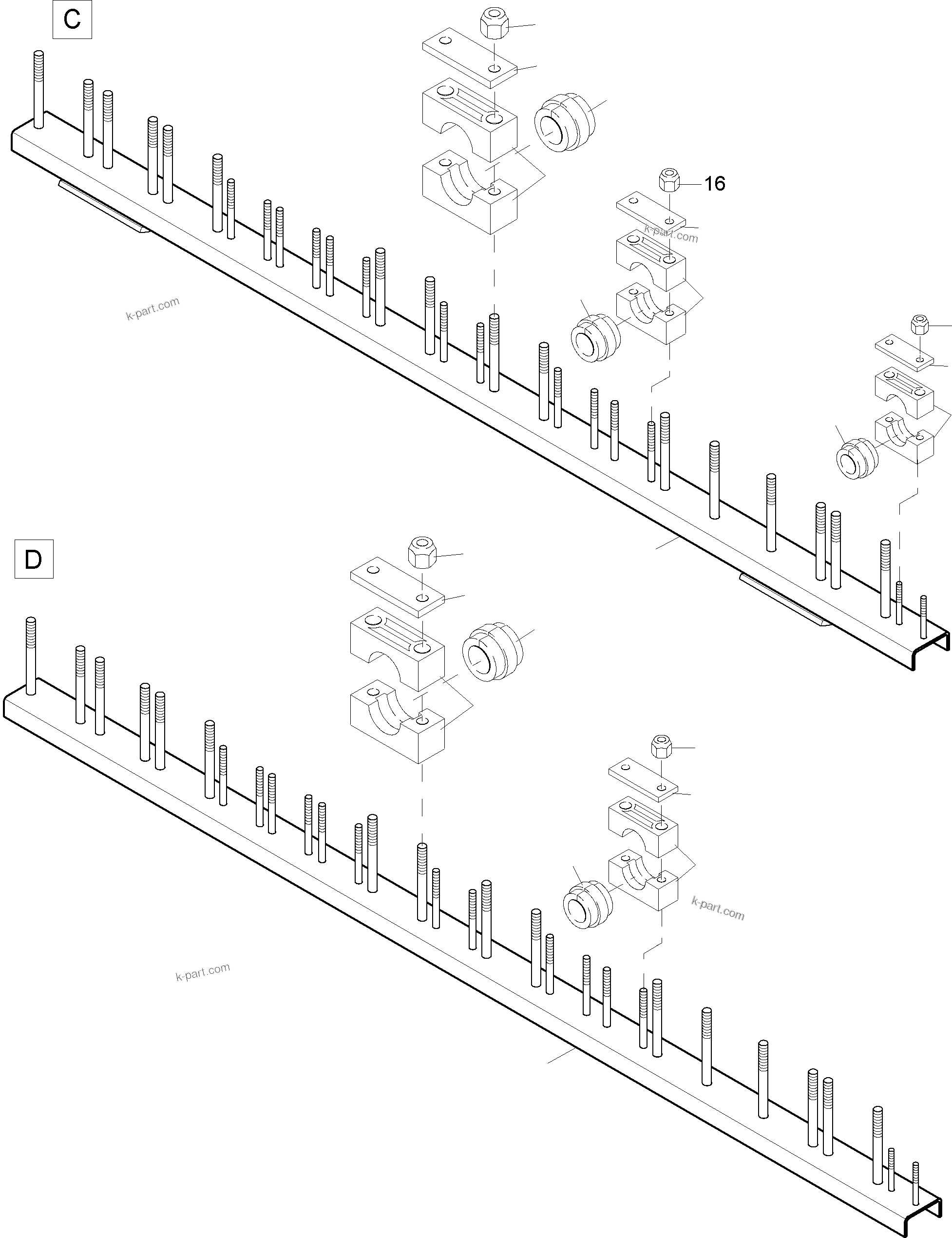 C

16

k-part.com

k-part.com

D

k-part.com

k-part.com