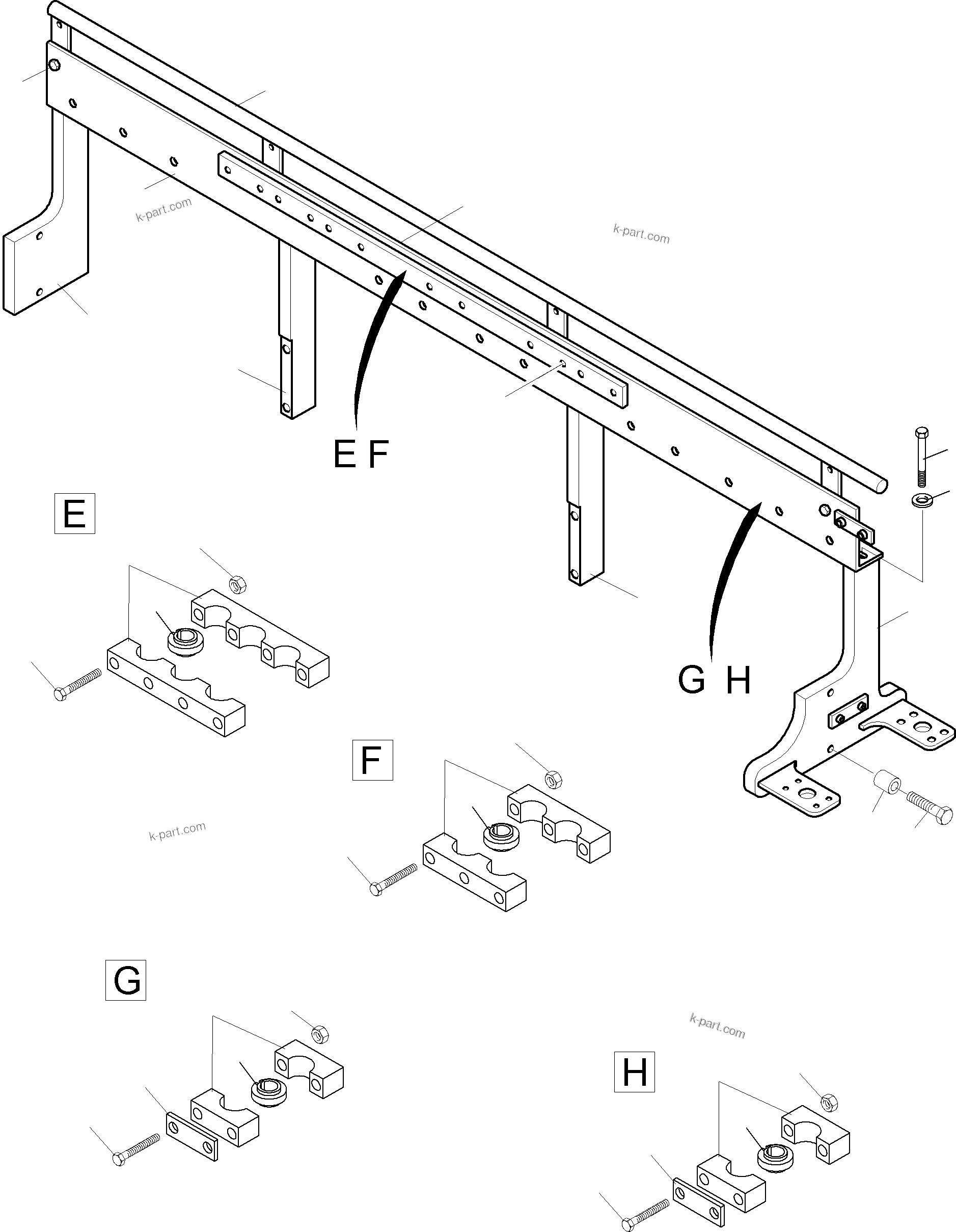 k-part.com

k-part.com

E F

E

G H

F

k-part.com

G

k-part.com

H