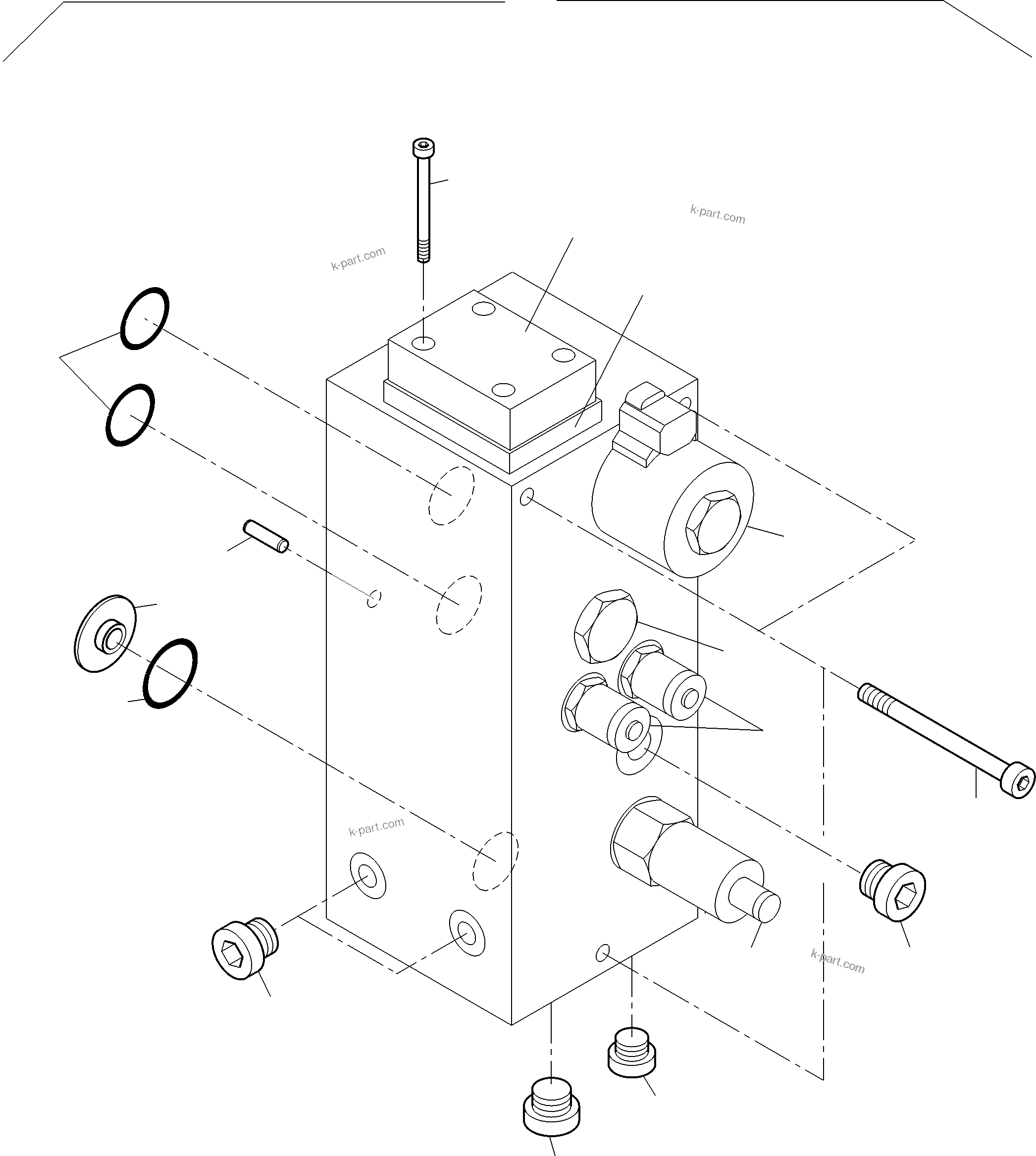 k-part.com

k-part.com

k-part.com

k-part.com