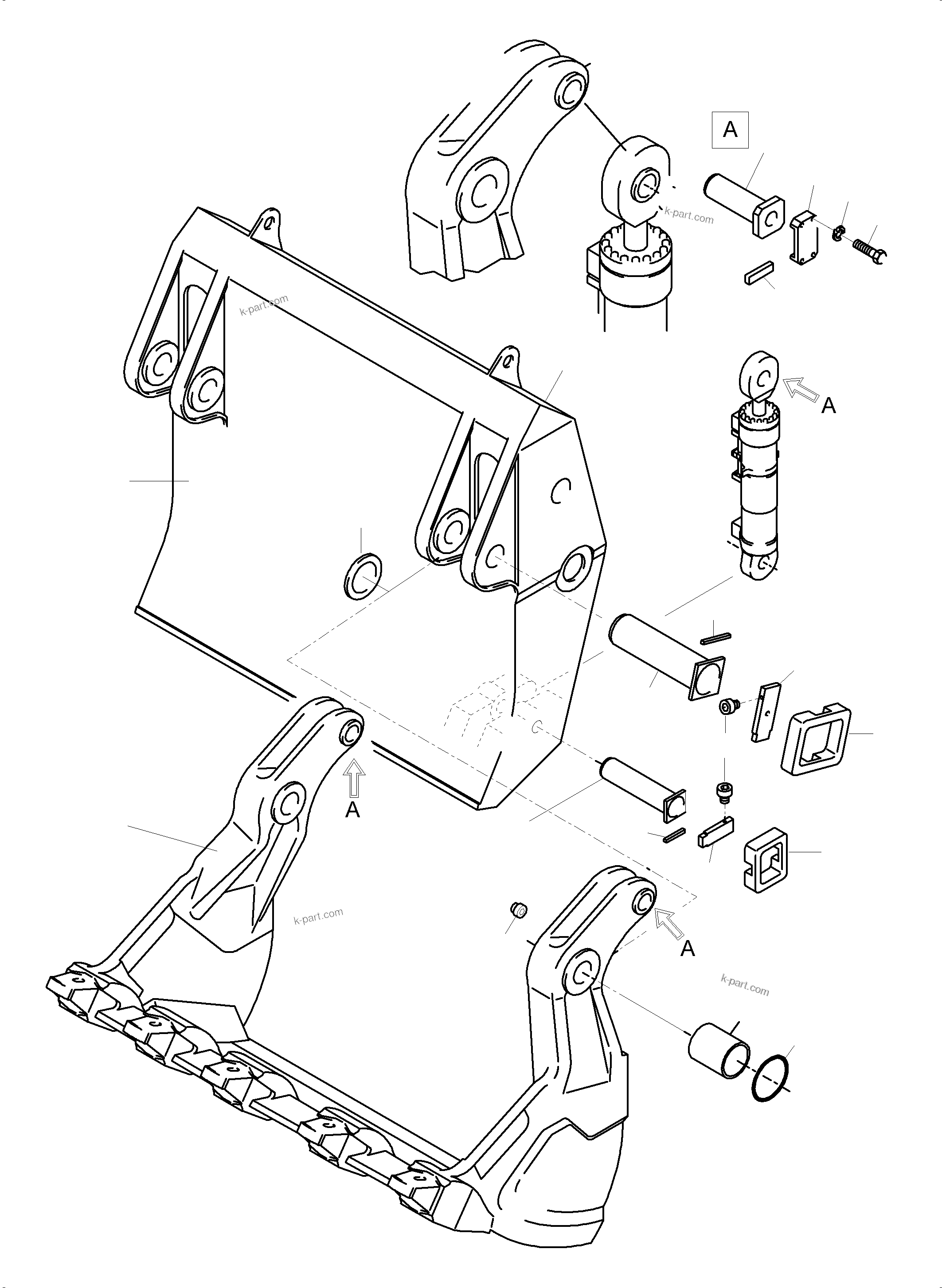 A

k-part.com

k-part.com

A

A

k-part.com

A

k-part.com