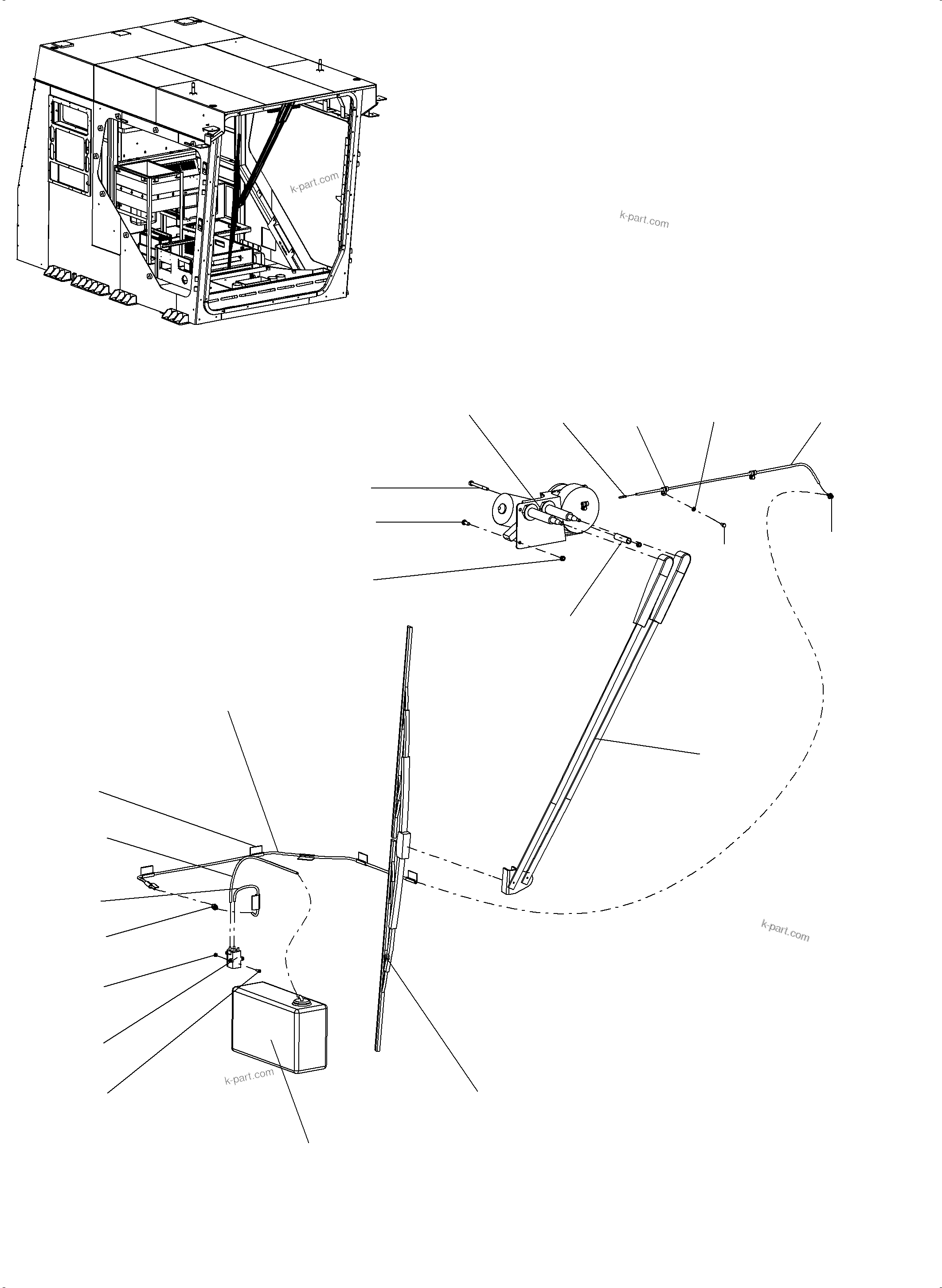 k-part.com

k-part.com

k-part.com

k-part.com