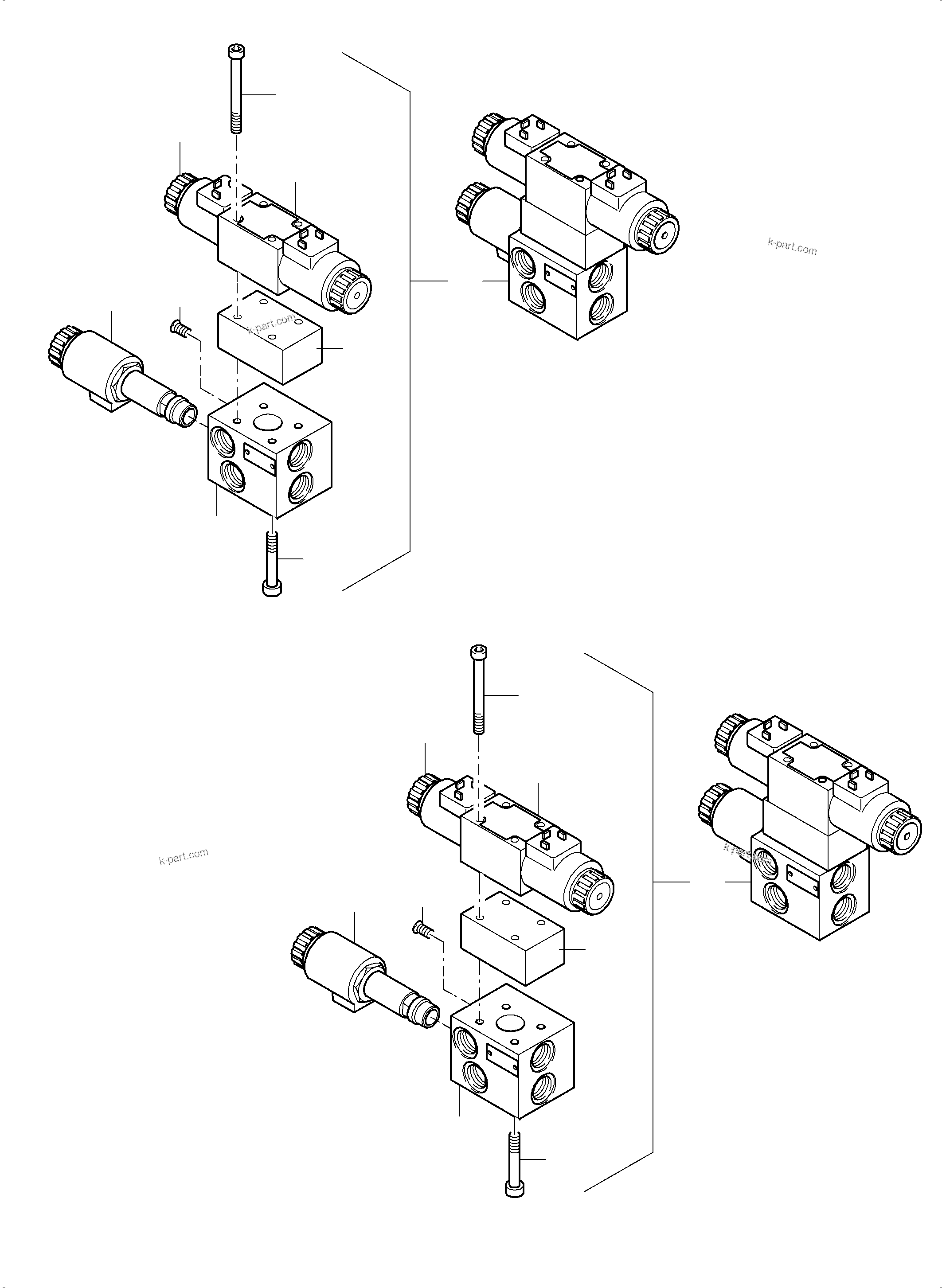 k-part.com

k-part.com

k-part.com

k-part.com