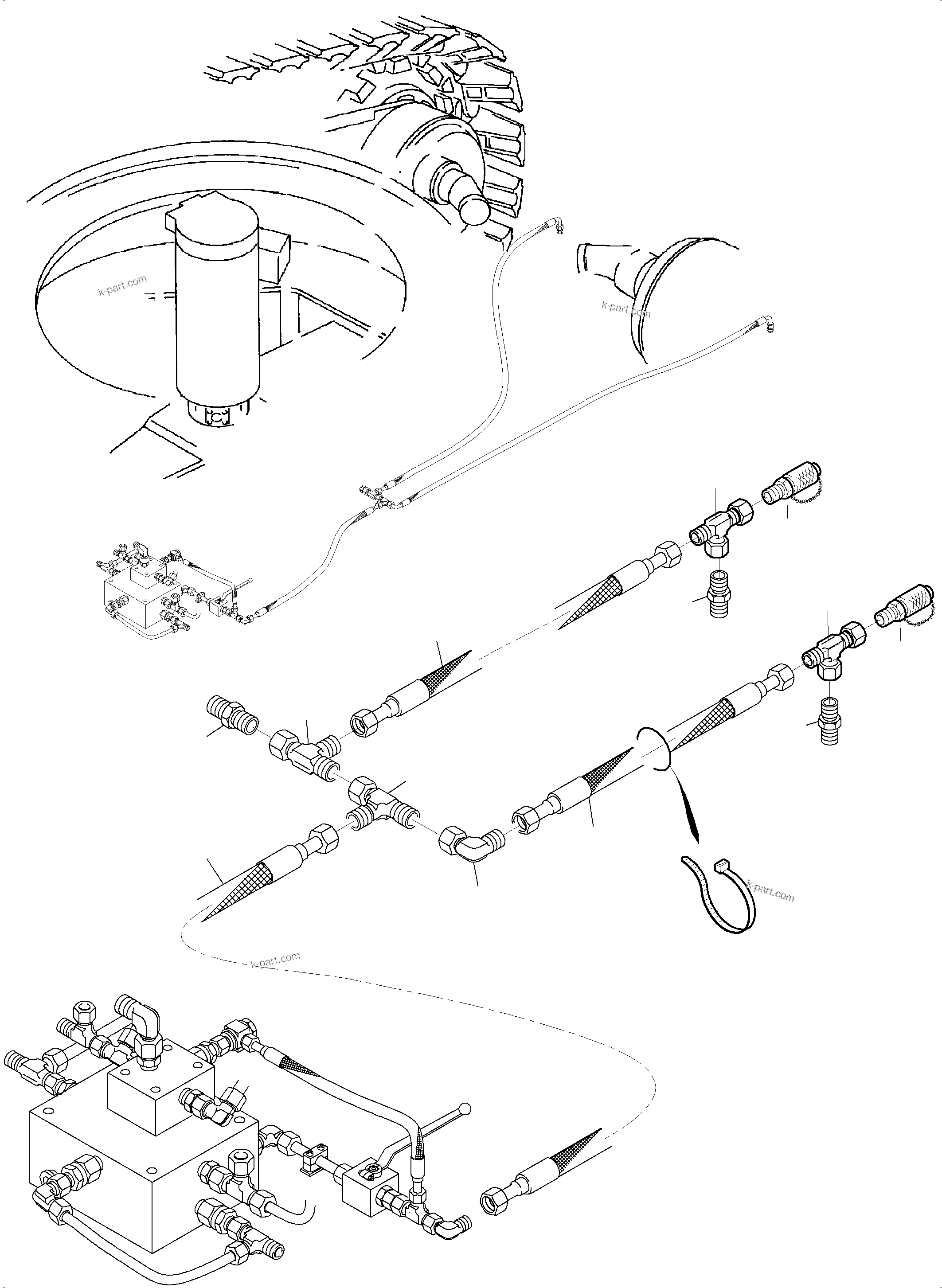 k-part.com

k-part.com

k-part.com

k-part.com