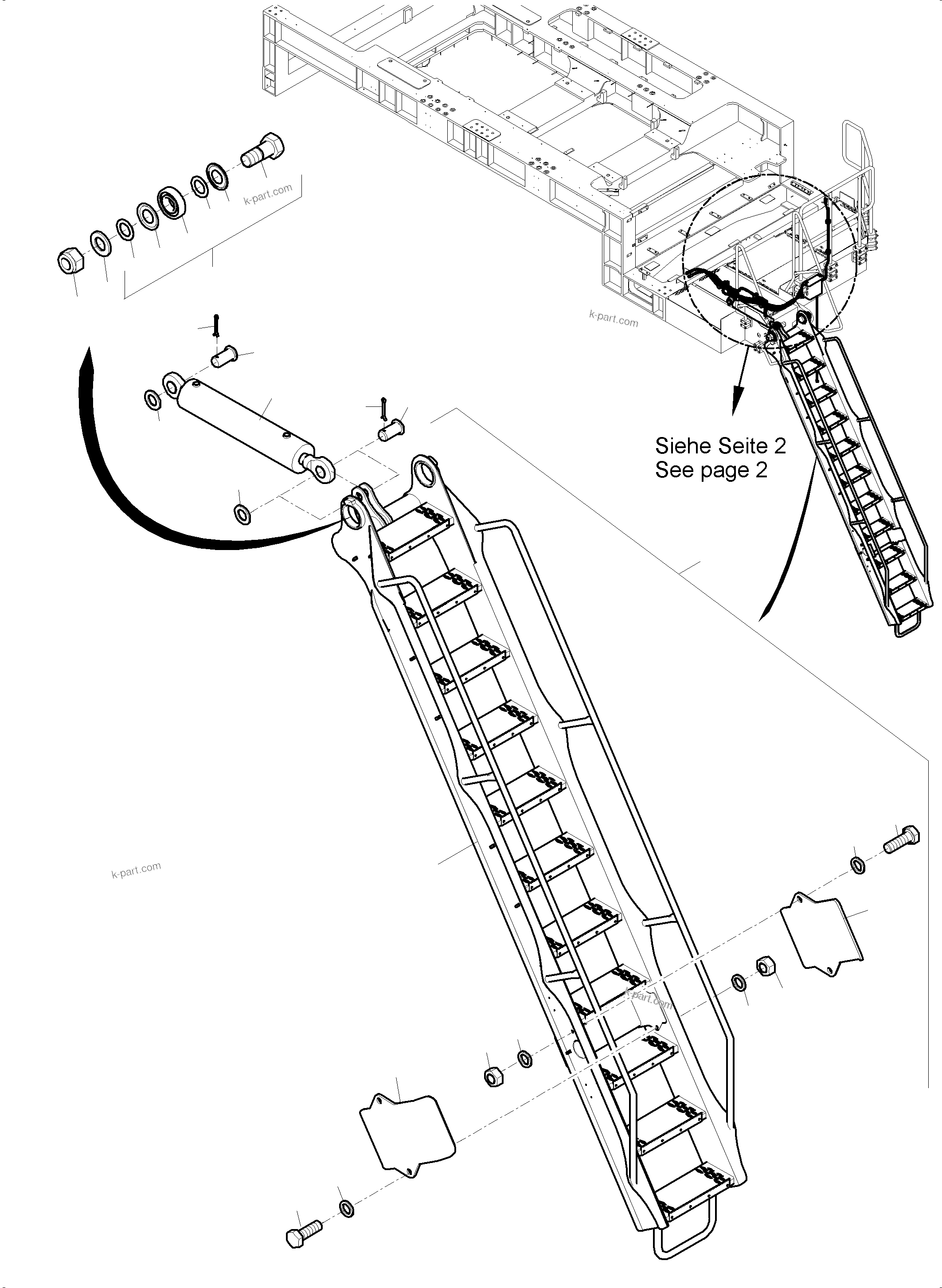 k-part.com

k-part.com

Siehe Seite 2
See page 2

k-part.com

k-part.com